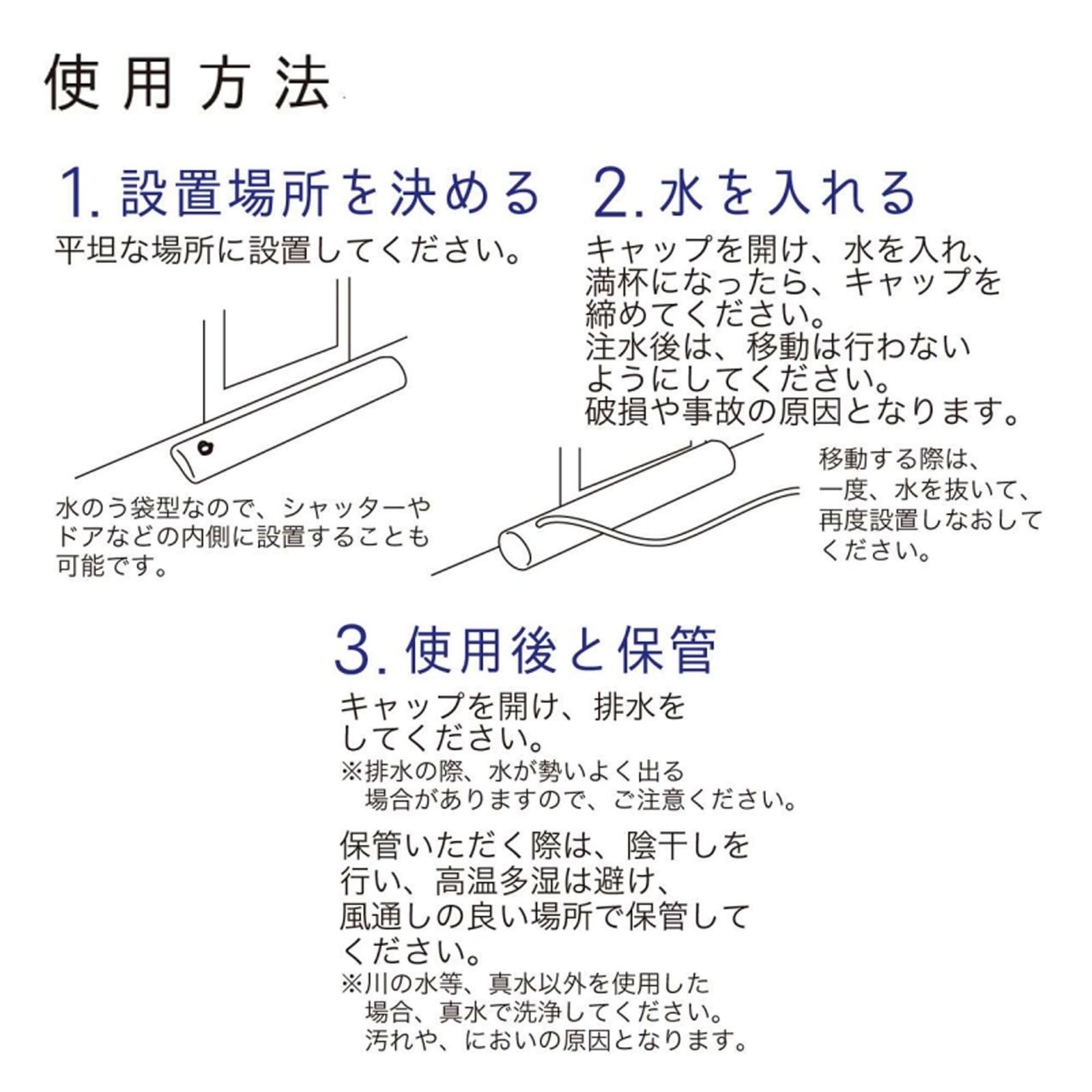 使用方法

1. 設置場所を決める

平坦な場所に設置してください。

水のう袋型なので、シャッターやドアなどの内側に設置することも可能です。

2. 水を入れる

キャップを開け、水を入れ、満杯になったら、キャップを締めてください。
注水後は、移動は行わないようにしてください。
破損や事故の原因となります。

移動する際は、一度、水を抜いて、再度設置しなおしてください。

3. 使用後と保管

キャップを開け、排水をしてください。
※排水の際、水が勢いよく出る場合がありますので、ご注意ください。

保管いただく際は、陰干しを行い、高温多湿は避け、風通しの良い場所で保管してください。
※川の水等、真水以外を使用した場合、真水で洗浄してください。汚れや、においの原因となります。