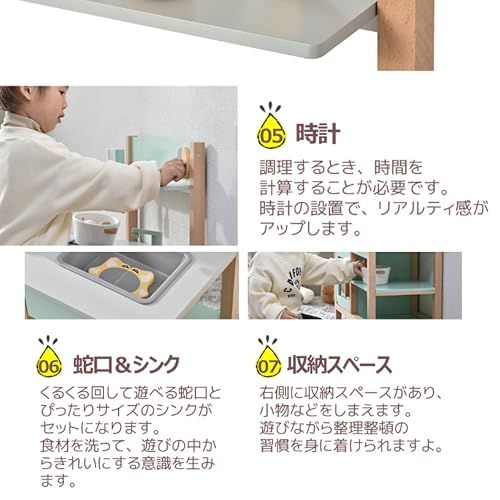 05 時計

調理するとき、時間を計算することが必要です。時計の設置で、リアルティ感がアップします。

06 蛇口＆シンク

くるくる回して遊べる蛇口とぴったりサイズのシンクがセットになります。食材を洗って、遊びの中からきれいにする意識を生みます。

07 収納スペース

右側に収納スペースがあり、小物などをしまえます。遊びながら整理整頓の習慣を身に着けられますよ。