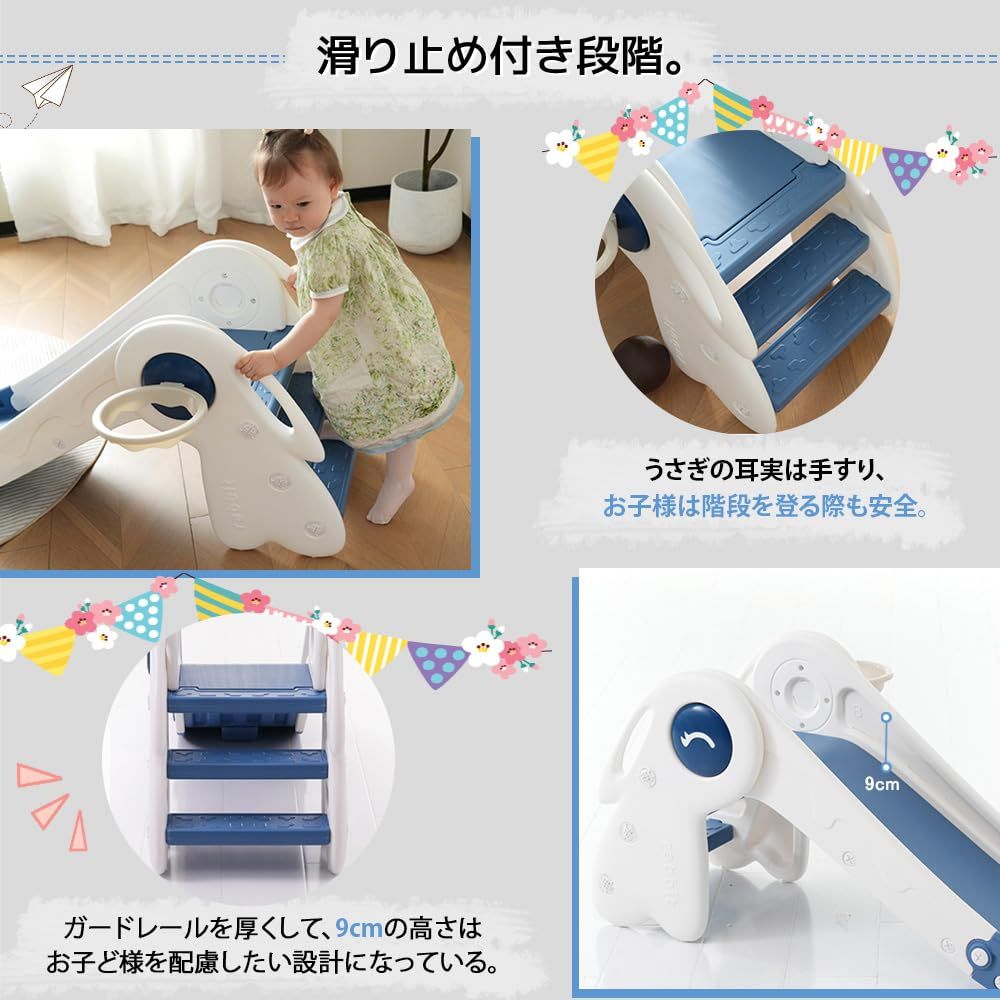 滑り止め付き段階。

うさぎの耳実は手すり、
お子様は階段を登る際も安全。

9cm

ガードレールを厚くして、9cmの高さは
お子ど様を配慮したい設計になっている。