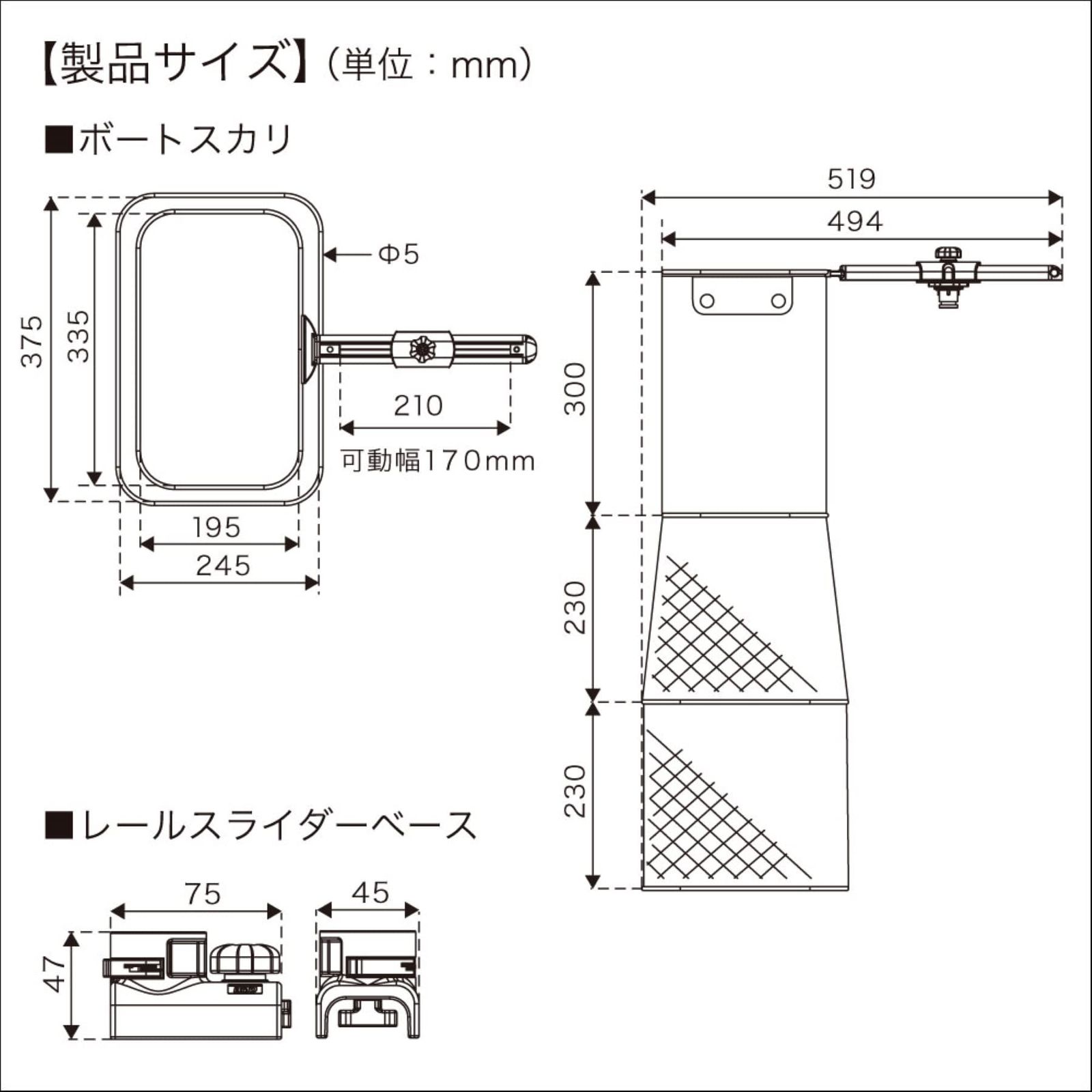 【製品サイズ】（単位：mm）

■ボートスカリ

375

335

Φ5

210

可動幅170mm

195

245

519

494

300

230

230

■レールスライダーベース

75

45

47