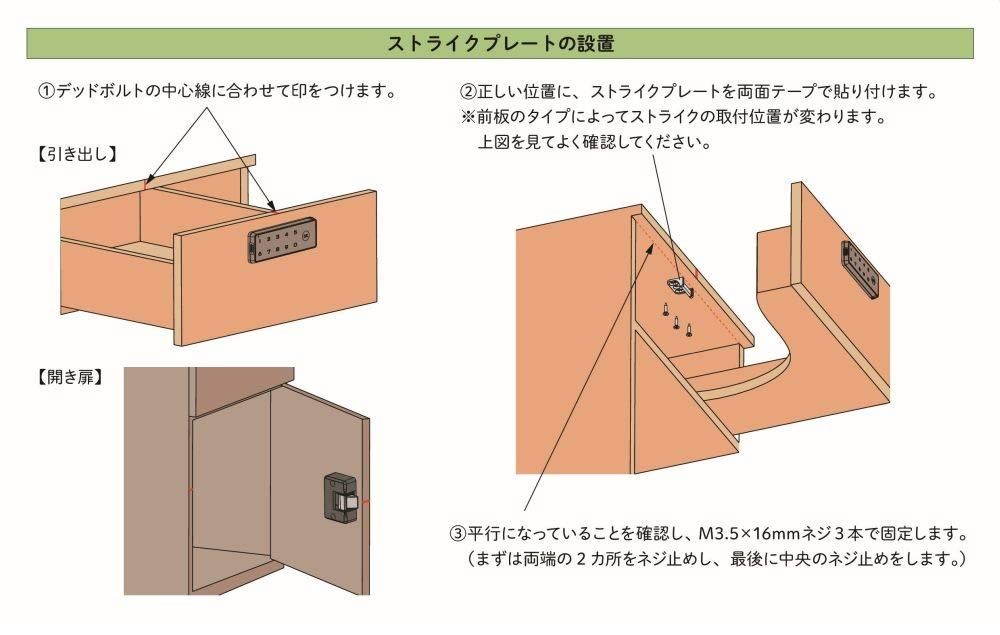 ストライクプレートの設置

①デッドボルトの中心線に合わせて印をつけます。

【引き出し】

【開き扉】

②正しい位置に、ストライクプレートを両面テープで貼り付けます。
※前板のタイプによってストライクの取付位置が変わります。
上図を見てよく確認してください。

③平行になっていることを確認し、M3.5×16mmネジ３本で固定します。
（まずは両端の２カ所をネジ止めし、最後に中央のネジ止めをします。）