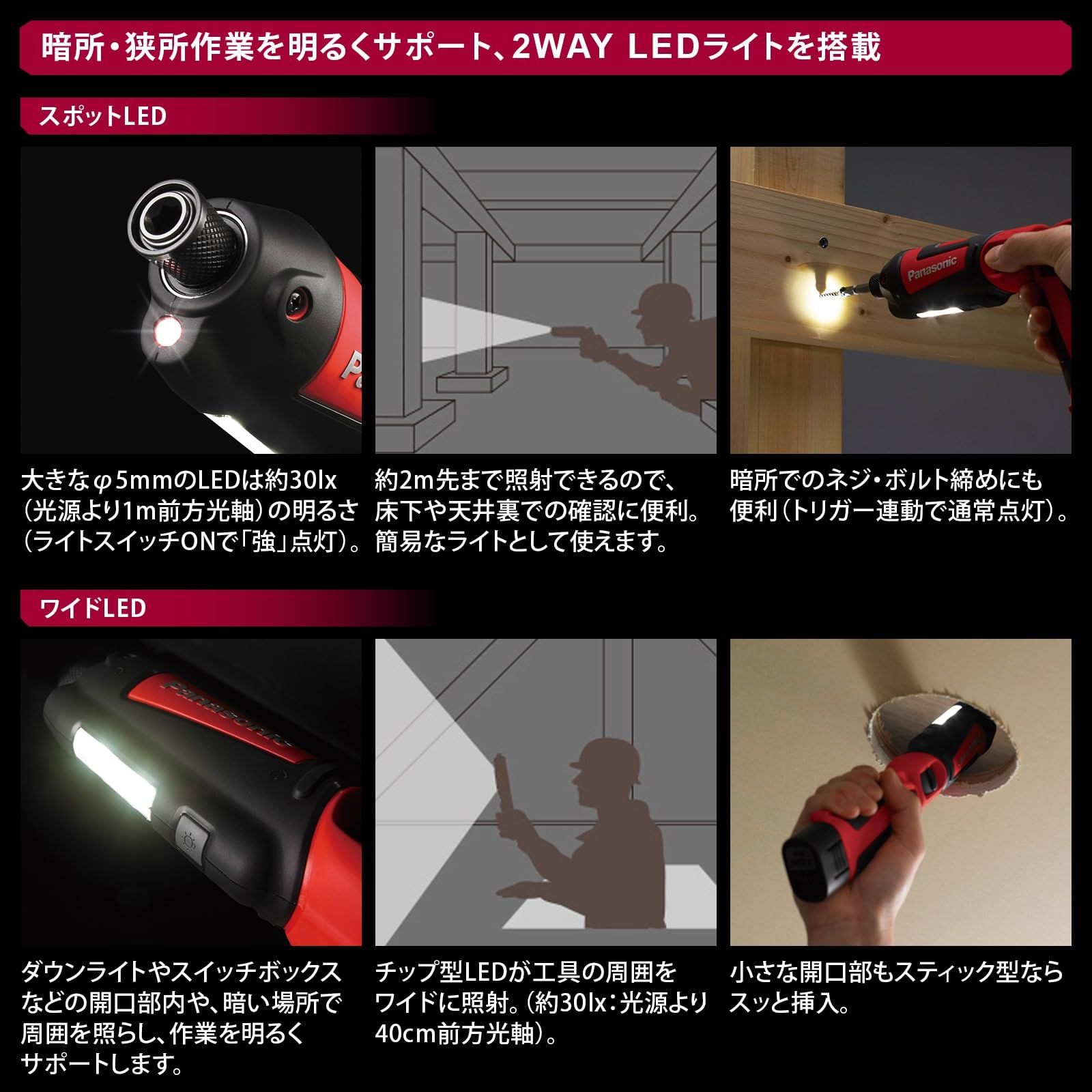 暗所・狭所作業を明るくサポート、2WAY LEDライトを搭載

スポットLED

Panasonic

大きなφ5mmのLEDは約30lx（光源より1m前方光軸）の明るさ（ライトスイッチONで「強」点灯）。

約2m先まで照射できるので、床下や天井裏での確認に便利。簡易なライトとして使えます。

暗所でのネジ・ボルト締めにも便利（トリガー連動で通常点灯）。

ワイドLED

Panasonic

ダウンライトやスイッチボックスなどの開口部内や、暗い場所で周囲を照らし、作業を明るくサポートします。

チップ型LEDが工具の周囲をワイドに照射。（約30lx：光源より40cm前方光軸）。

小さな開口部もスティック型ならスッと挿入。