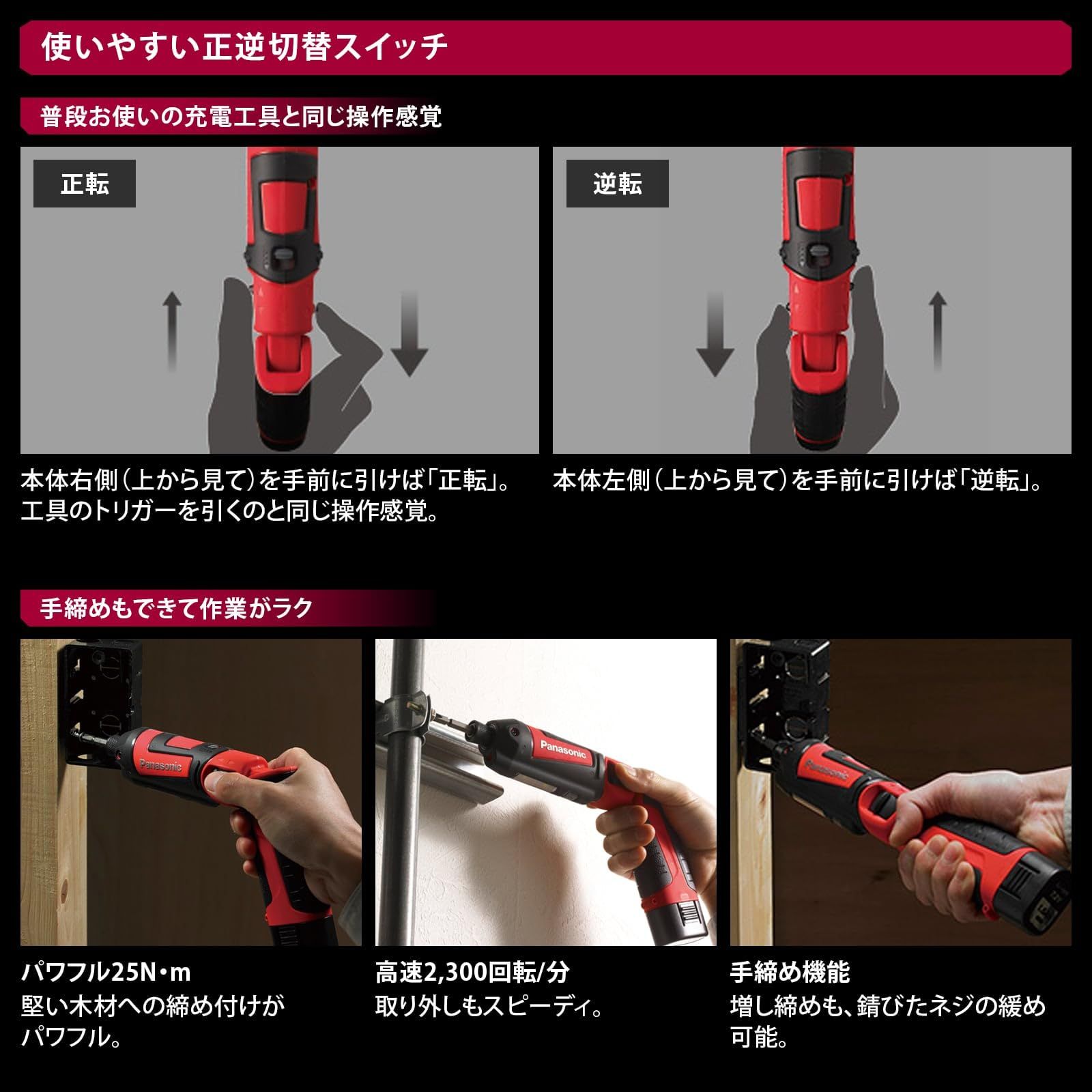 使いやすい正逆切替スイッチ

普段お使いの充電工具と同じ操作感覚

正転

本体右側（上から見て）を手前に引けば「正転」。工具のトリガーを引くのと同じ操作感覚。

逆転

本体左側（上から見て）を手前に引けば「逆転」。

手締めもできて作業がラク

Panasonic

パワフル25N・m
堅い木材への締め付けがパワフル。

Panasonic

高速2,300回転/分
取り外しもスピーディ。

Panasonic

手締め機能
増し締めも、錆びたネジの緩め可能。