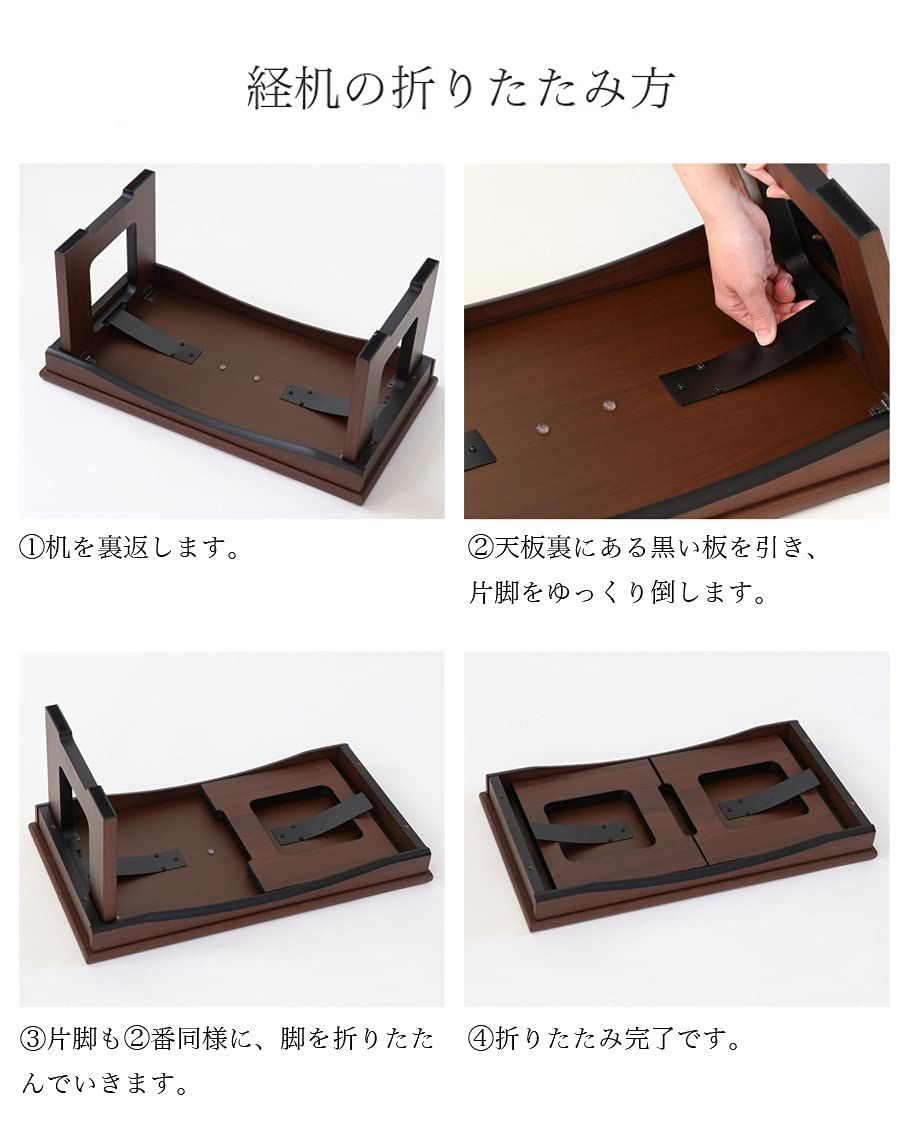 経机の折りたたみ方

①机を裏返します。

②天板裏にある黒い板を引き、片脚をゆっくり倒します。

③片脚も②番同様に、脚を折りたたんでいきます。

④折りたたみ完了です。