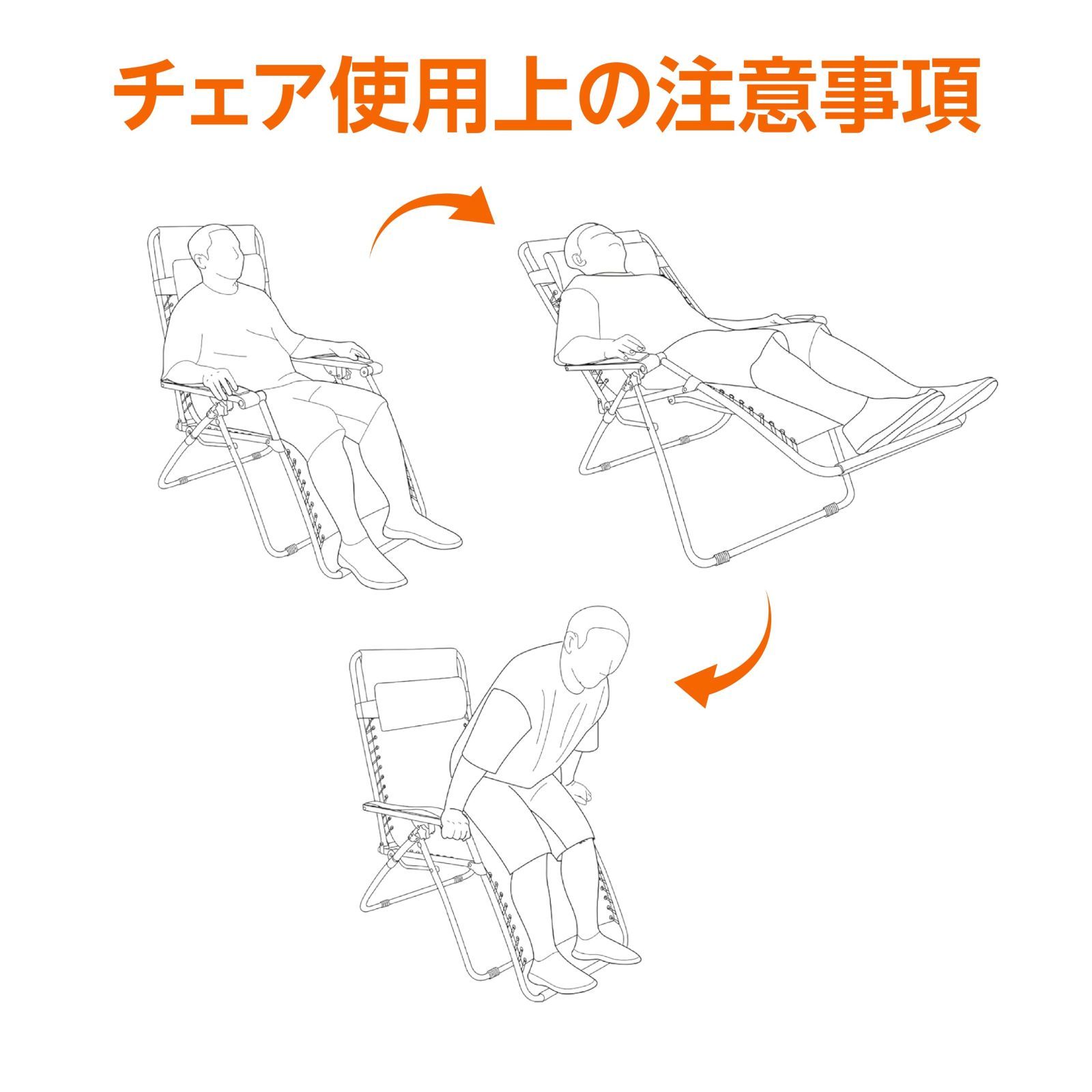 チェア使用上の注意事項