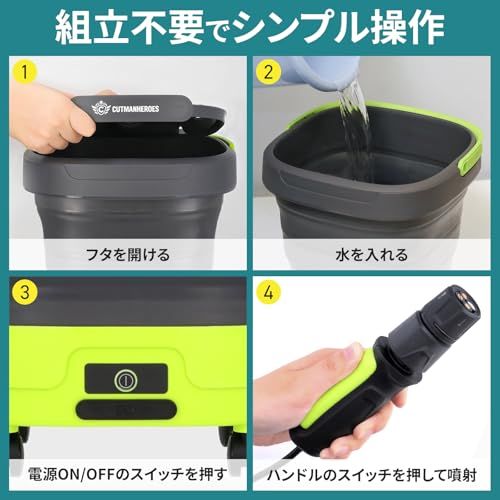 組立不要でシンプル操作

1
CUTMANHEROES
フタを開ける

2
水を入れる

3
電源ON/OFFのスイッチを押す

4
ハンドルのスイッチを押して噴射