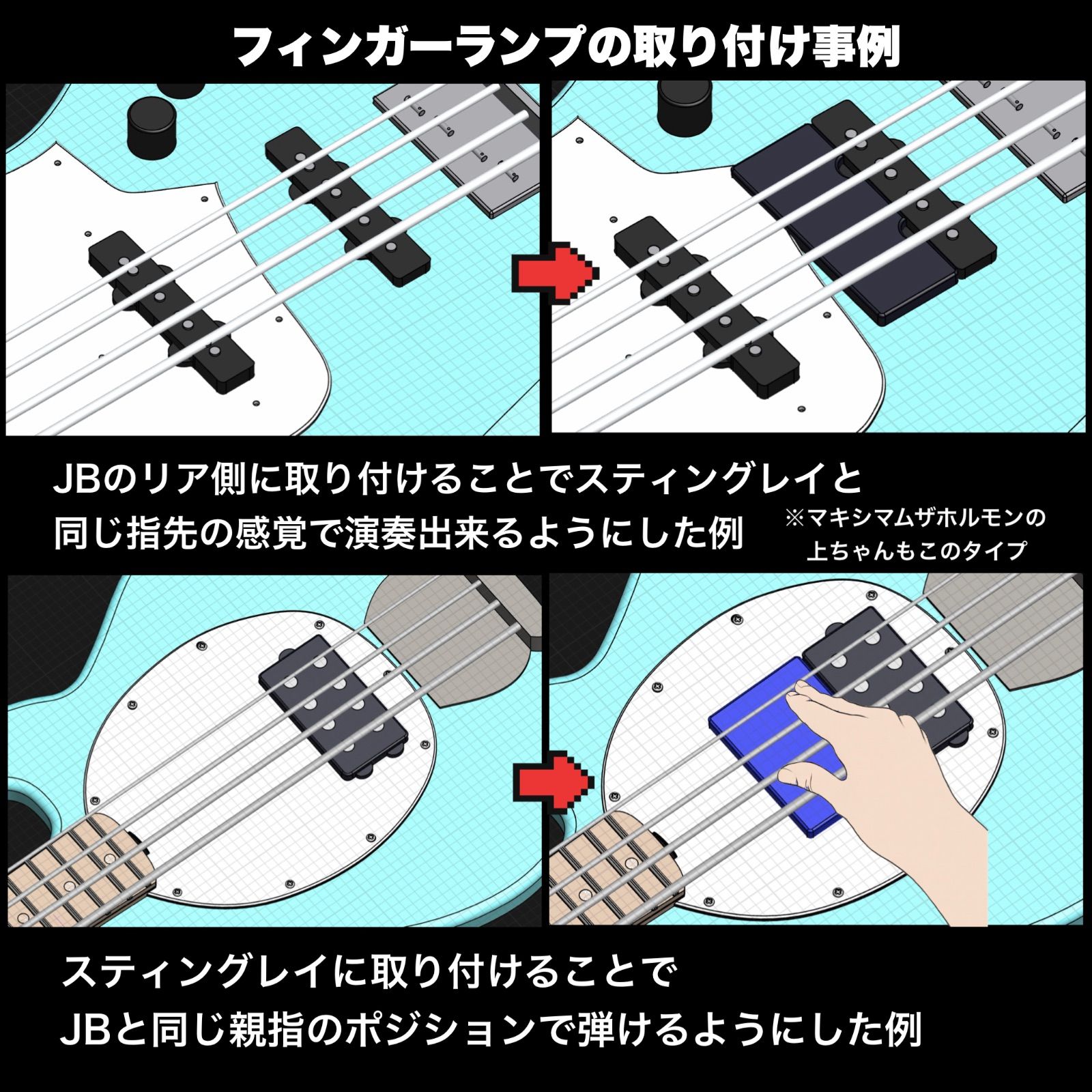 フィンガーランプの取り付け事例

JBのリア側に取り付けることでスティングレイと同じ指先の感覚で演奏出来るようにした例

※マキシマムザホルモンの上ちゃんもこのタイプ

スティングレイに取り付けることで JBと同じ親指のポジションで弾けるようにした例