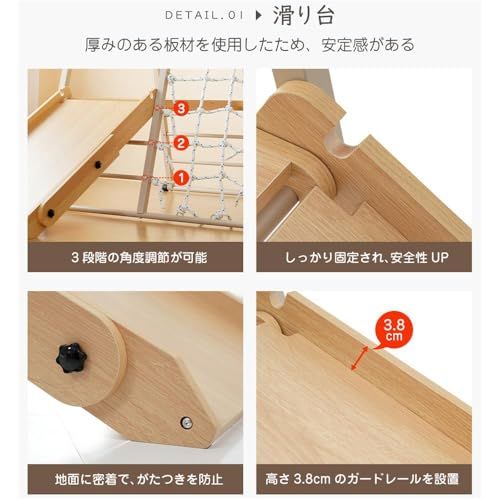 DETAIL.01 ▶ 滑り台

厚みのある板材を使用したため、安定感がある

3
2
1

3 段階の角度調節が可能

しっかり固定され、安全性 UP

3.8 cm

地面に密着で、がたつきを防止

高さ 3.8cm のガードレールを設置