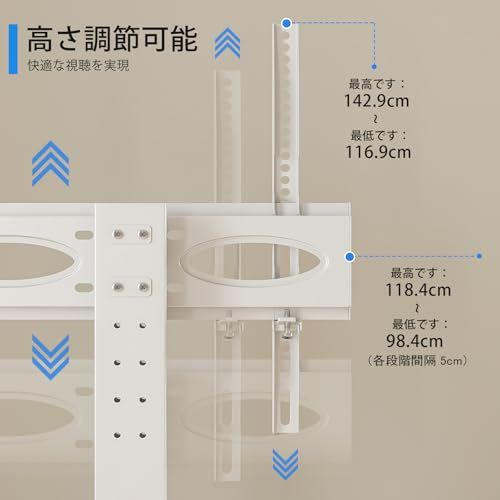 高さ調節可能
快適な視聴を実現

最高です：
142.9cm
~
最低です：
116.9cm

最高です：
118.4cm
~
最低です：
98.4cm
（各段階間隔 5cm）