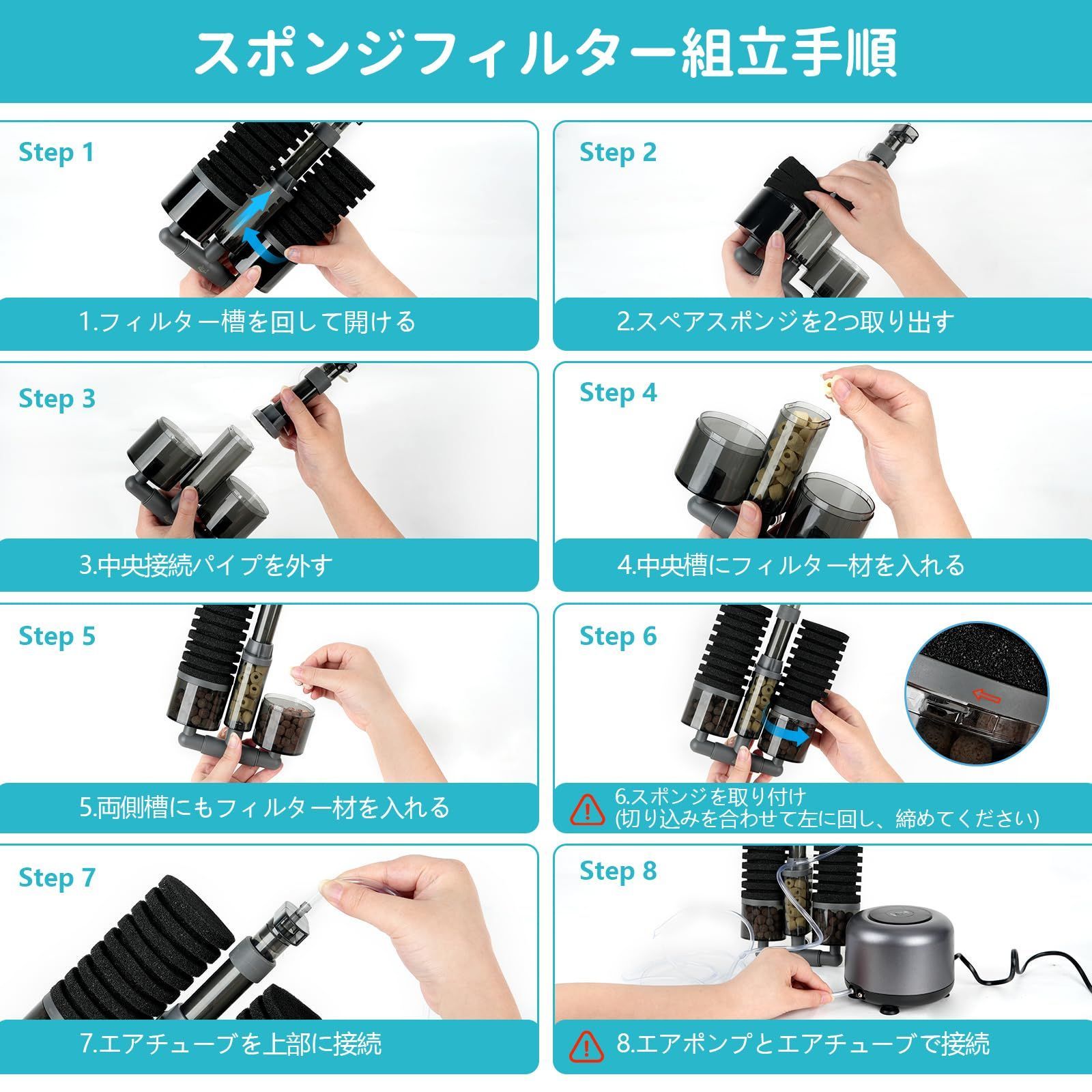 スポンジフィルター組立手順

Step 1

1.フィルター槽を回して開ける

Step 2

2.スペアスポンジを2つ取り出す

Step 3

3.中央接続パイプを外す

Step 4

4.中央槽にフィルター材を入れる

Step 5

5.両側槽にもフィルター材を入れる

Step 6

6.スポンジを取り付け
(切り込みを合わせて左に回し、締めてください)

Step 7

7.エアチューブを上部に接続

Step 8

8.エアポンプとエアチューブで接続