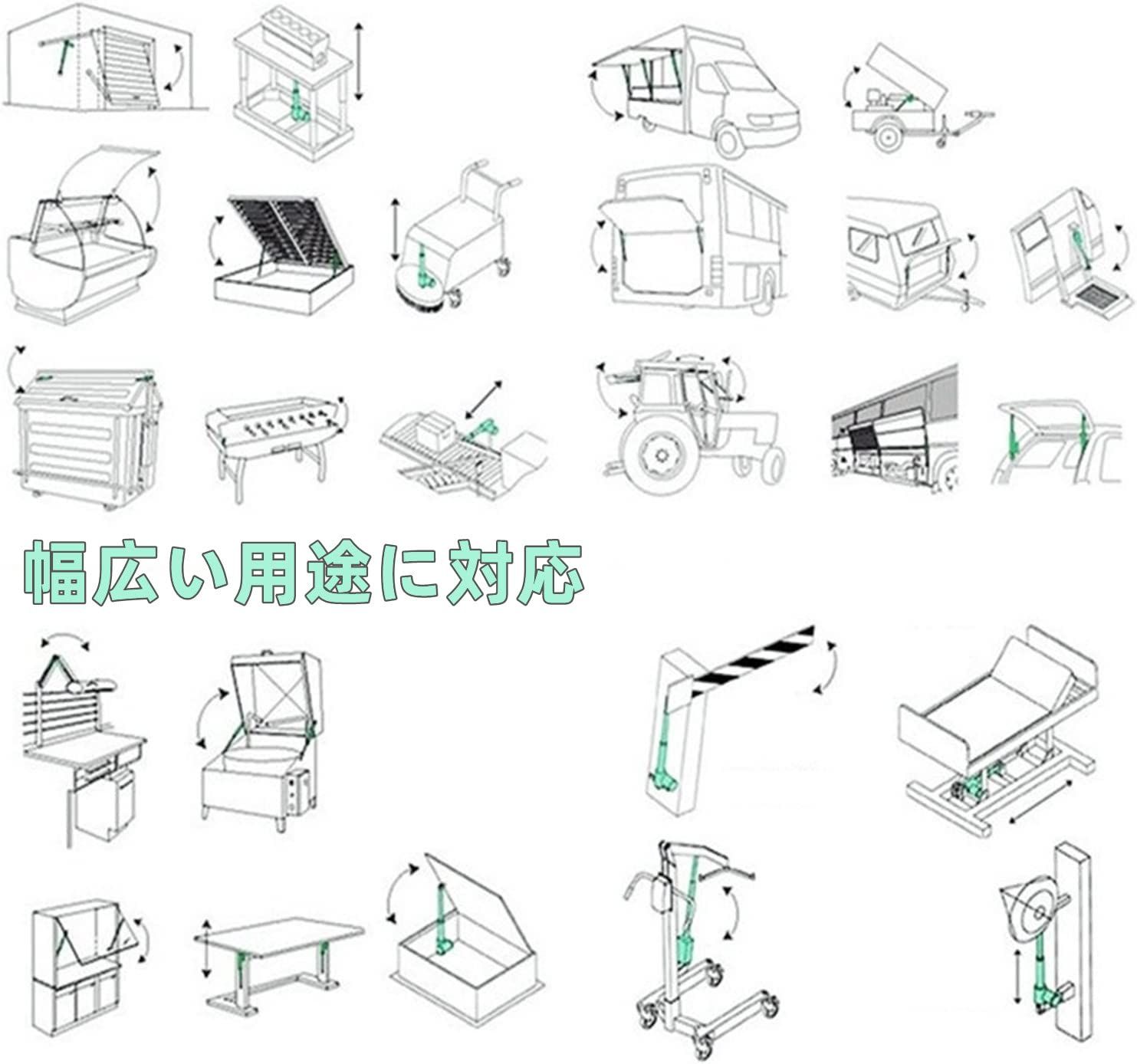 幅広い用途に対応