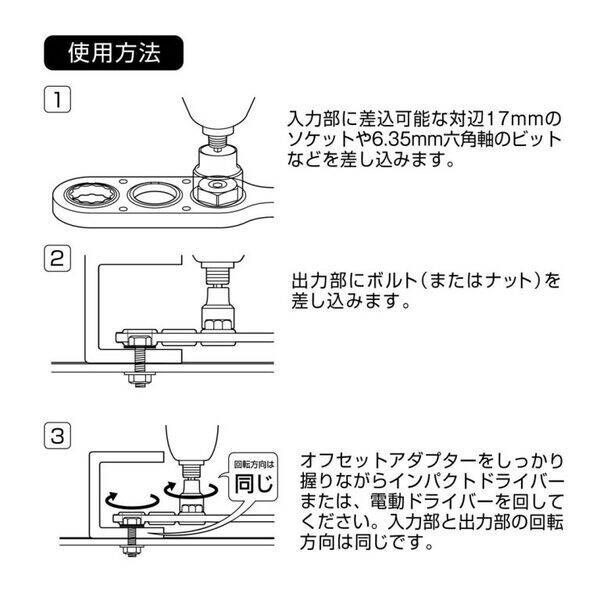 使用方法

1

入力部に差込可能な対辺17mmのソケットや6.35mm六角軸のビットなどを差し込みます。

2

出力部にボルト(またはナット)を差し込みます。

3

回転方向は
同じ

オフセットアダプターをしっかり握りながらインパクトドライバーまたは、電動ドライバーを回してください。入力部と出力部の回転方向は同じです。