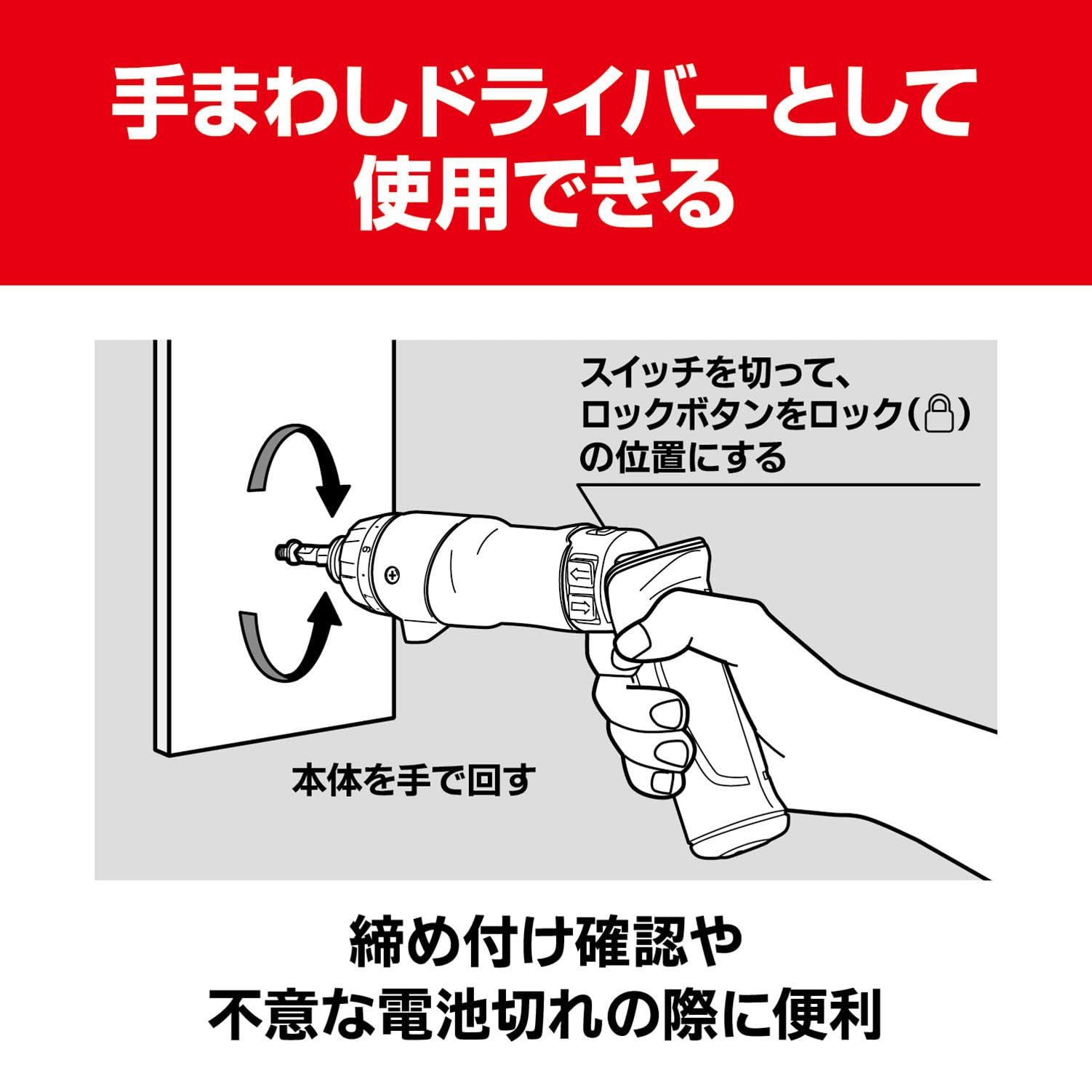 手まわしドライバーとして使用できる

スイッチを切って、ロックボタンをロック( )の位置にする

本体を手で回す

締め付け確認や不意な電池切れの際に便利