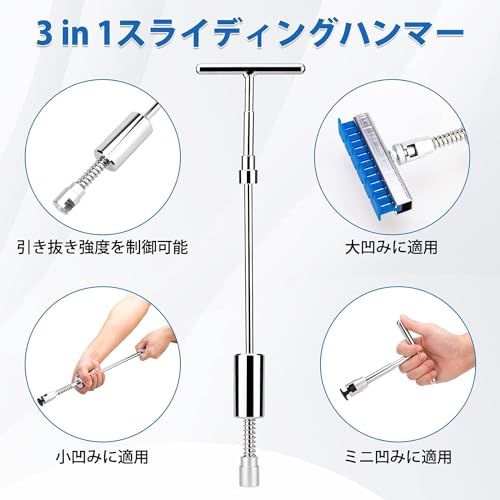 3 in 1スライディングハンマー

引き抜き強度を制御可能

大凹みに適用

小凹みに適用

ミニ凹みに適用