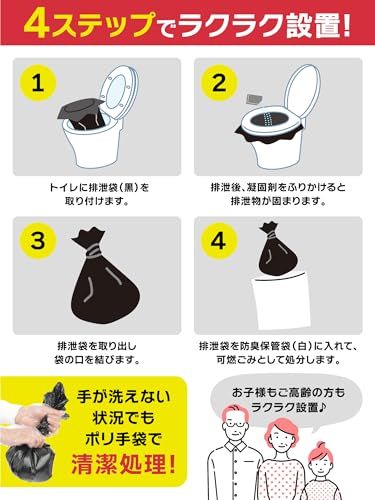 4ステップでラクラク設置!

1

トイレに排泄袋(黒)を取り付けます。

2

排泄後、凝固剤をふりかけると排泄物が固まります。

3

排泄袋を取り出し袋の口を結びます。

4

排泄袋を防臭保管袋(白)に入れて、可燃ごみとして処分します。

手が洗えない状況でもポリ手袋で清潔処理!

お子様もご高齢の方もラクラク設置♪