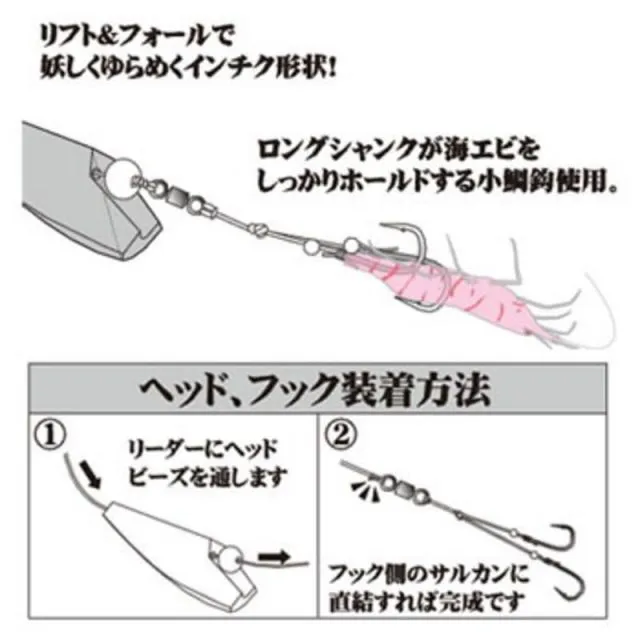 リフト&フォールで
妖しくゆらめくインチク形状!

ロングシャンクが海エビを
しっかりホールドする小鯛鈎使用。

ヘッド、フック装着方法

①
リーダーにヘッド
ビーズを通します

②
フック側のサルカンに
直結すれば完成です