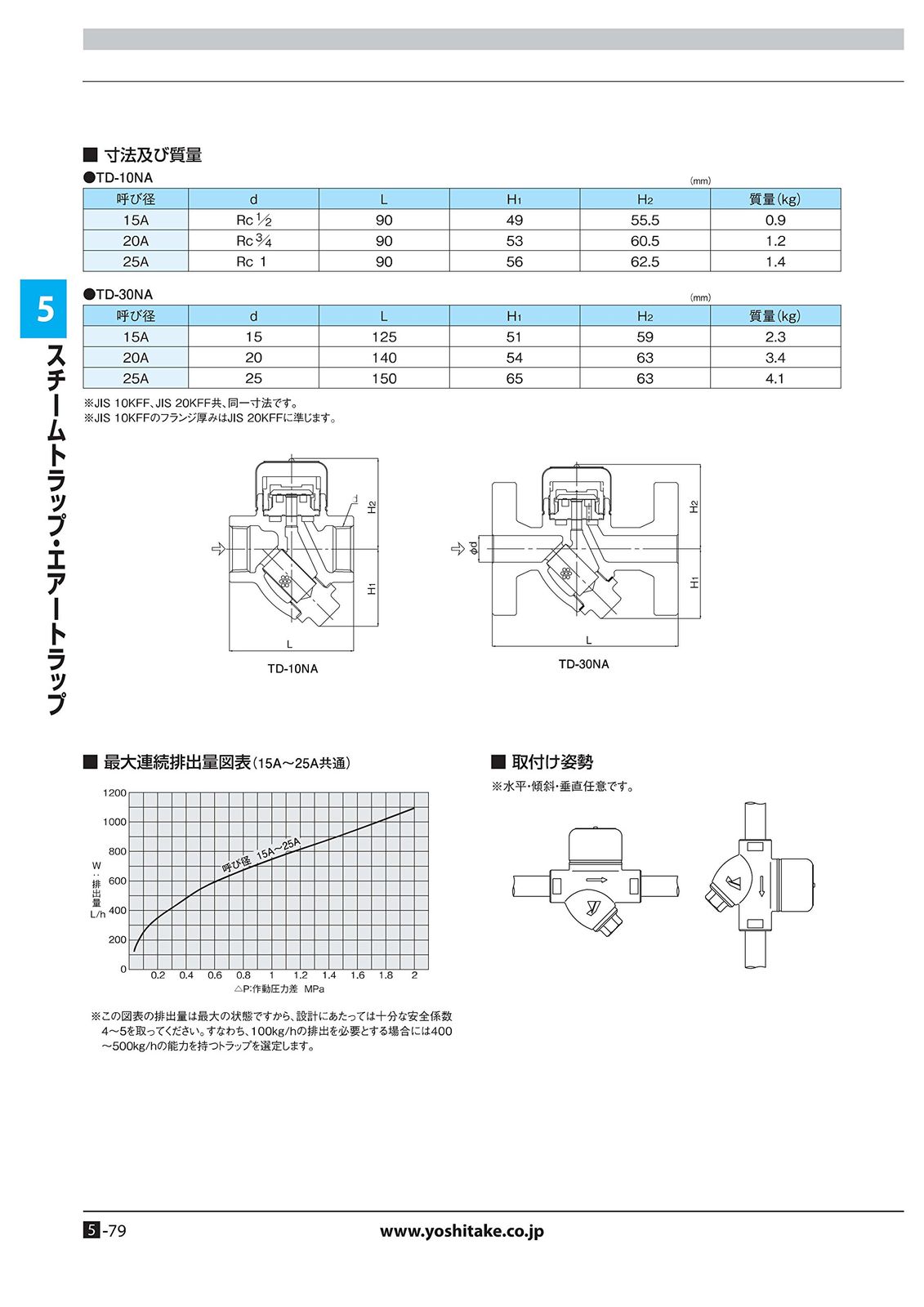 5

スチームトラップ・エアートラップ

■ 寸法及び質量

●TD-10NA

(mm)

| 呼び径 | d | L | $H_1$ | $H_2$ | 質量(kg) |
|---|---|---|---|---|---|
| 15A | Rc $\frac{1}{2}$ | 90 | 49 | 55.5 | 0.9 |
| 20A | Rc $\frac{3}{4}$ | 90 | 53 | 60.5 | 1.2 |
| 25A | Rc 1 | 90 | 56 | 62.5 | 1.4 |

●TD-30NA

(mm)

| 呼び径 | d | L | $H_1$ | $H_2$ | 質量(kg) |
|---|---|---|---|---|---|
| 15A | 15 | 125 | 51 | 59 | 2.3 |
| 20A | 20 | 140 | 54 | 63 | 3.4 |
| 25A | 25 | 150 | 65 | 63 | 4.1 |

※JIS 10KFF、JIS 20KFF共、同一寸法です。
※JIS 10KFFのフランジ厚みはJIS 20KFFに準じます。

d H2 H1 L
TD-10NA

φd H2 H1 L
TD-30NA

■ 最大連続排出量図表(15A~25A共通)

1200 1000 800 600 400 200 0
W:排出量 L/h
呼び径 15A~25A
0.2 0.4 0.6 0.8 1 1.2 1.4 1.6 1.8 2
△P:作動圧力差 MPa

※この図表の排出量は最大の状態ですから、設計にあたっては十分な安全係数4~5を取ってください。すなわち、100kg/hの排出を必要とする場合には400~500kg/hの能力を持つトラップを選定します。

■ 取付け姿勢

※水平・傾斜・垂直任意です。

5-79

www.yoshitake.co.jp