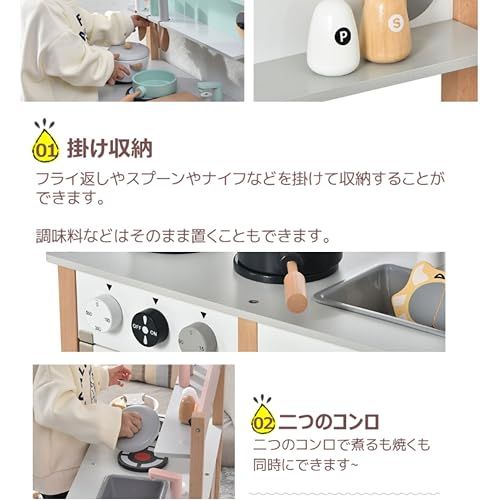 P S

01 掛け収納

フライ返しやスプーンやナイフなどを掛けて収納することができます。

調味料などはそのまま置くこともできます。

OFF ON

02 二つのコンロ

二つのコンロで煮るも焼くも同時にできます~