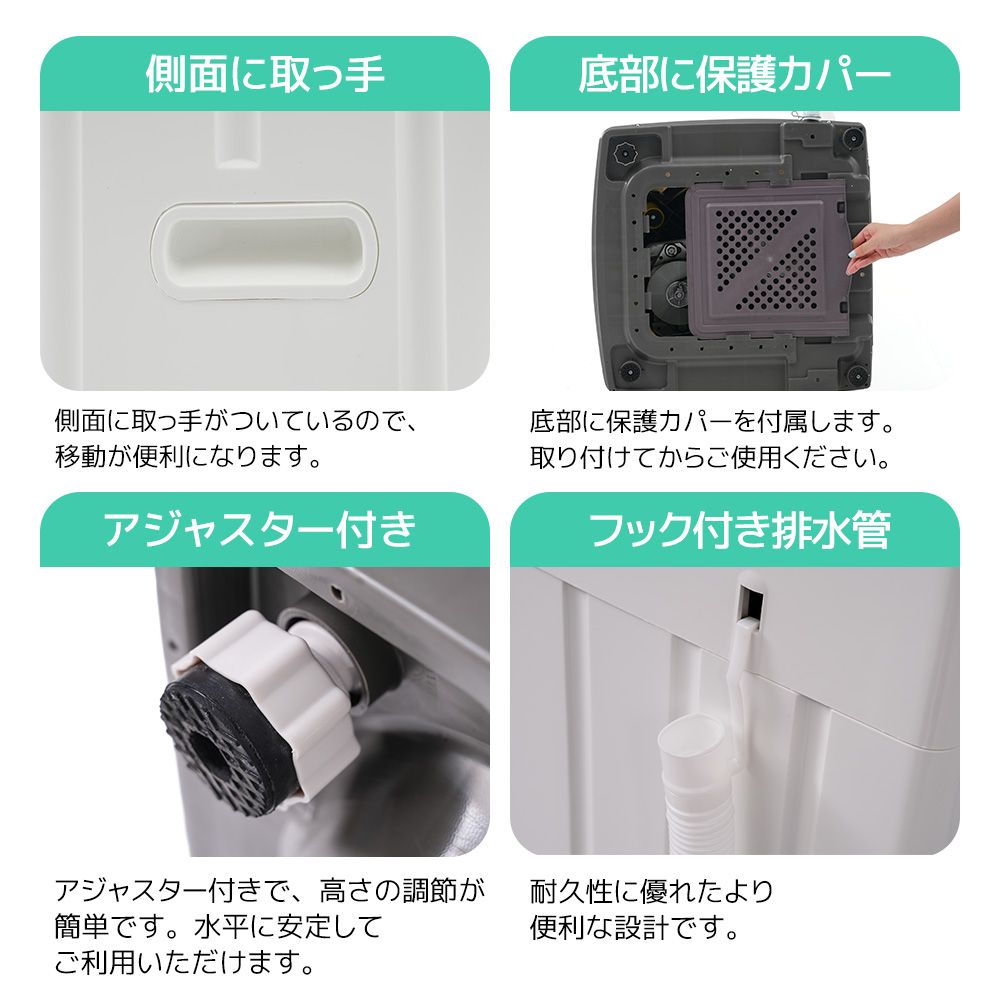 側面に取っ手

側面に取っ手がついているので、移動が便利になります。

底部に保護カバー

底部に保護カバーを付属します。取り付けてからご使用ください。

アジャスター付き

アジャスター付きで、高さの調節が簡単です。水平に安定してご利用いただけます。

フック付き排水管

耐久性に優れたより便利な設計です。