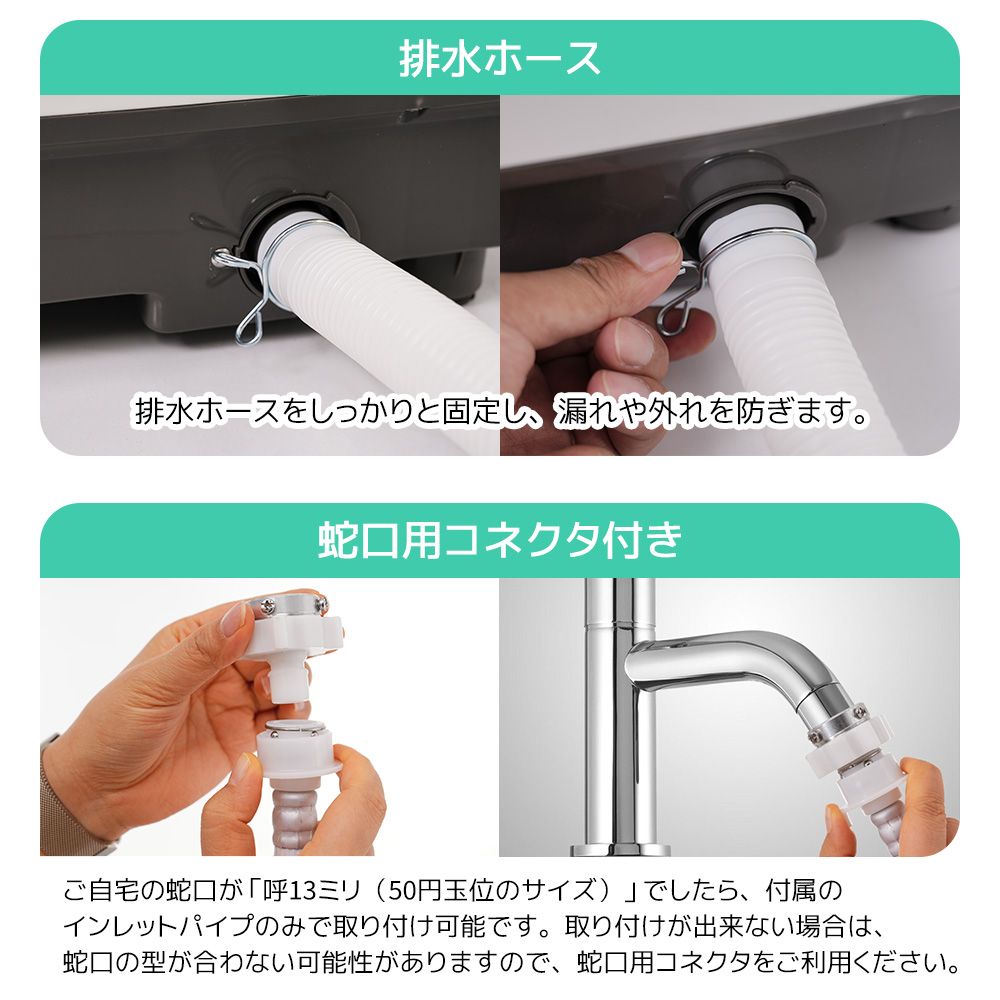 排水ホース

排水ホースをしっかりと固定し、漏れや外れを防ぎます。

蛇口用コネクタ付き

ご自宅の蛇口が「呼13ミリ（50円玉位のサイズ）」でしたら、付属のインレットパイプのみで取り付け可能です。取り付けが出来ない場合は、蛇口の型が合わない可能性がありますので、蛇口用コネクタをご利用ください。