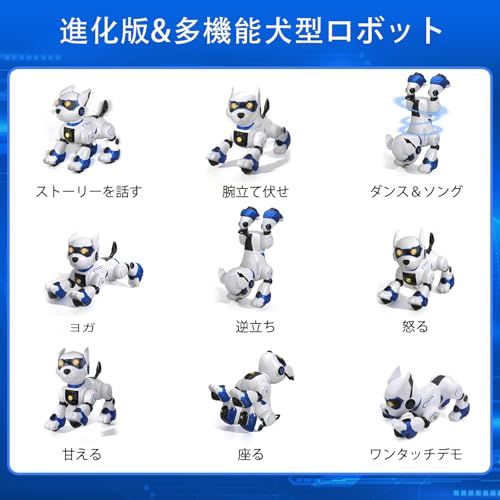 進化版&多機能犬型ロボット

ストーリーを話す

腕立て伏せ

ダンス&ソング

ヨガ

逆立ち

怒る

甘える

座る

ワンタッチデモ