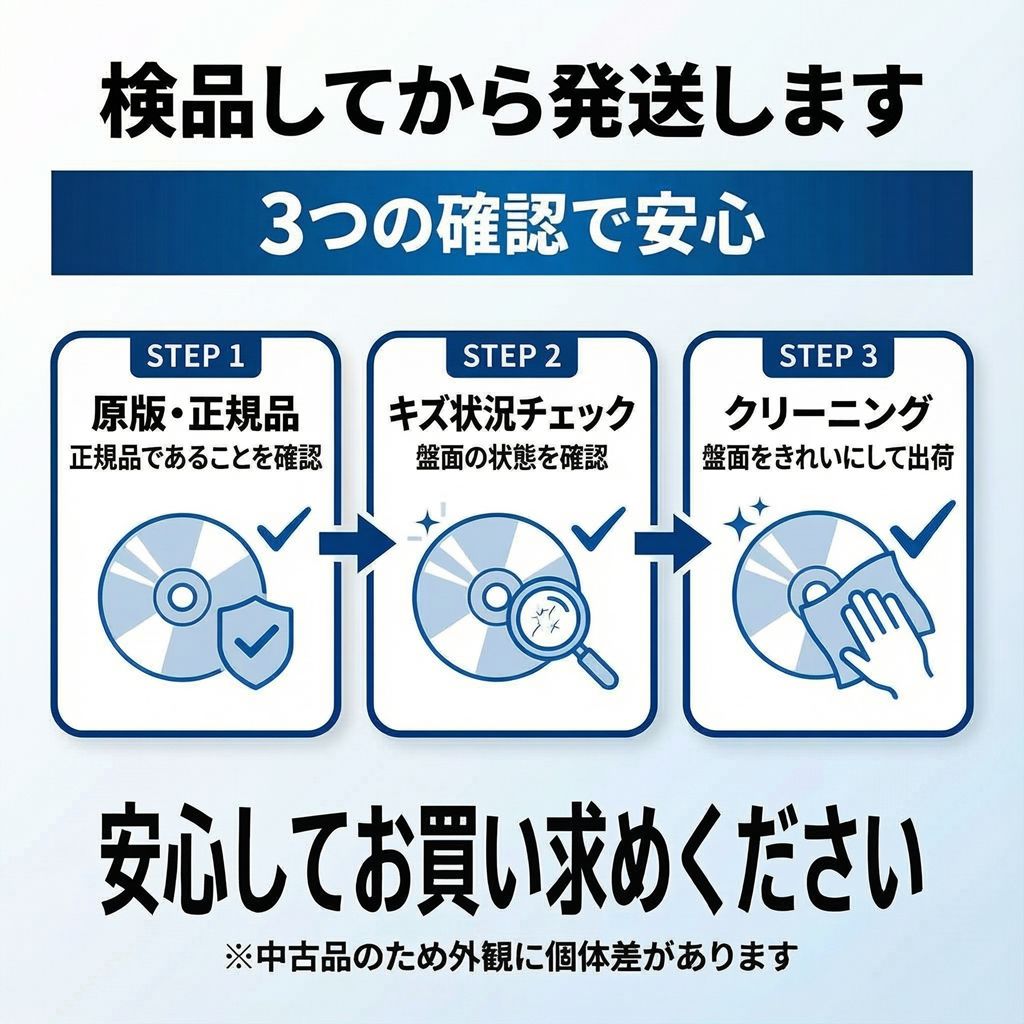 検品してから発送します

3つの確認で安心

STEP 1
原版・正規品
正規品であることを確認

STEP 2
キズ状況チェック
盤面の状態を確認

STEP 3
クリーニング
盤面をきれいにして出荷

安心してお買い求めください

※中古品のため外観に個体差があります