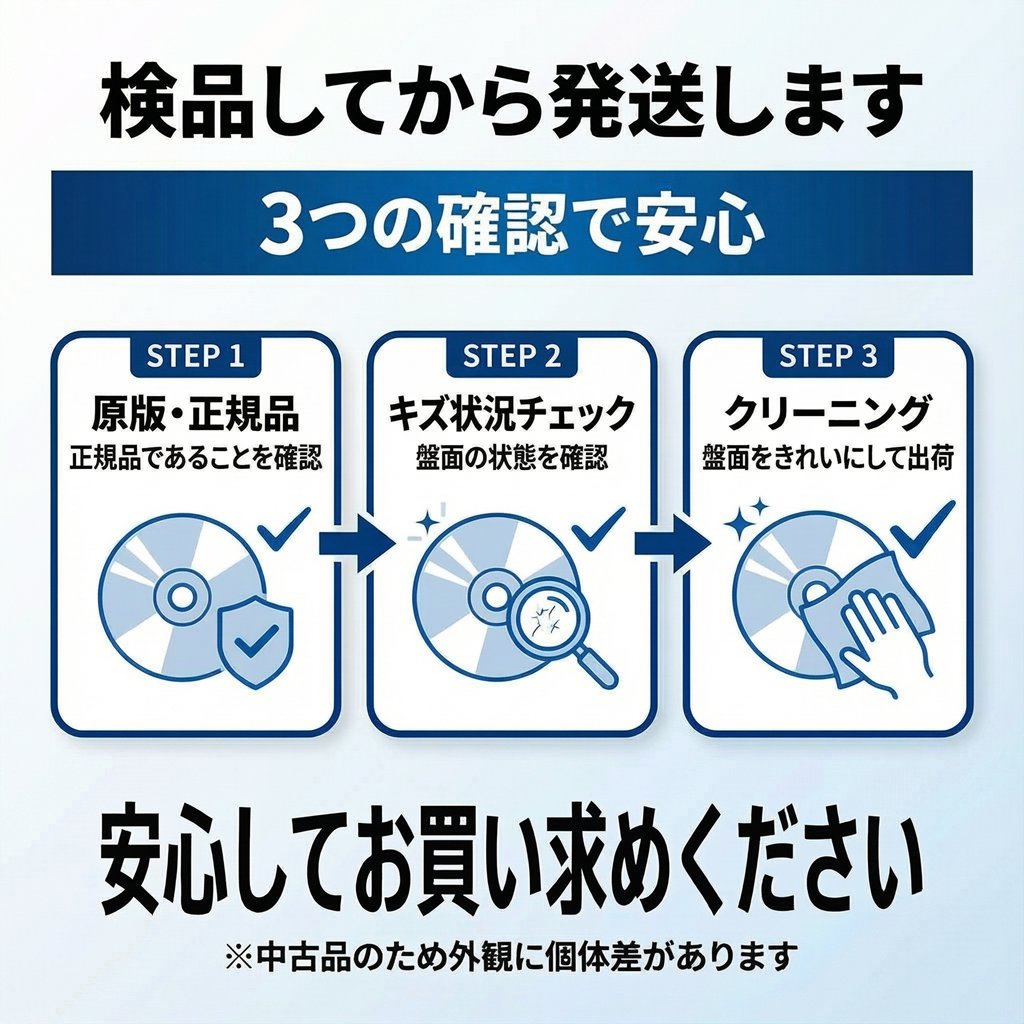 検品してから発送します

3つの確認で安心

STEP 1
原版・正規品
正規品であることを確認

STEP 2
キズ状況チェック
盤面の状態を確認

STEP 3
クリーニング
盤面をきれいにして出荷

安心してお買い求めください

※中古品のため外観に個体差があります