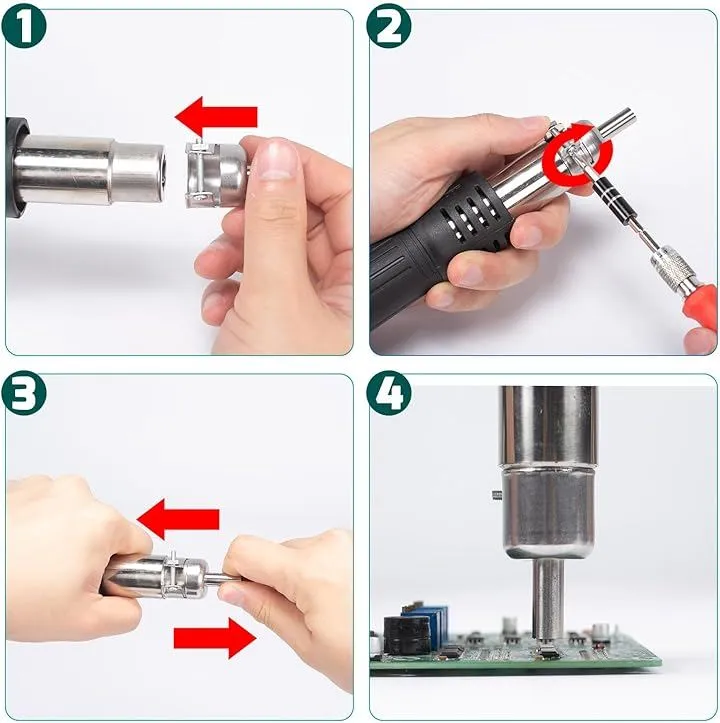 1
2
3
4