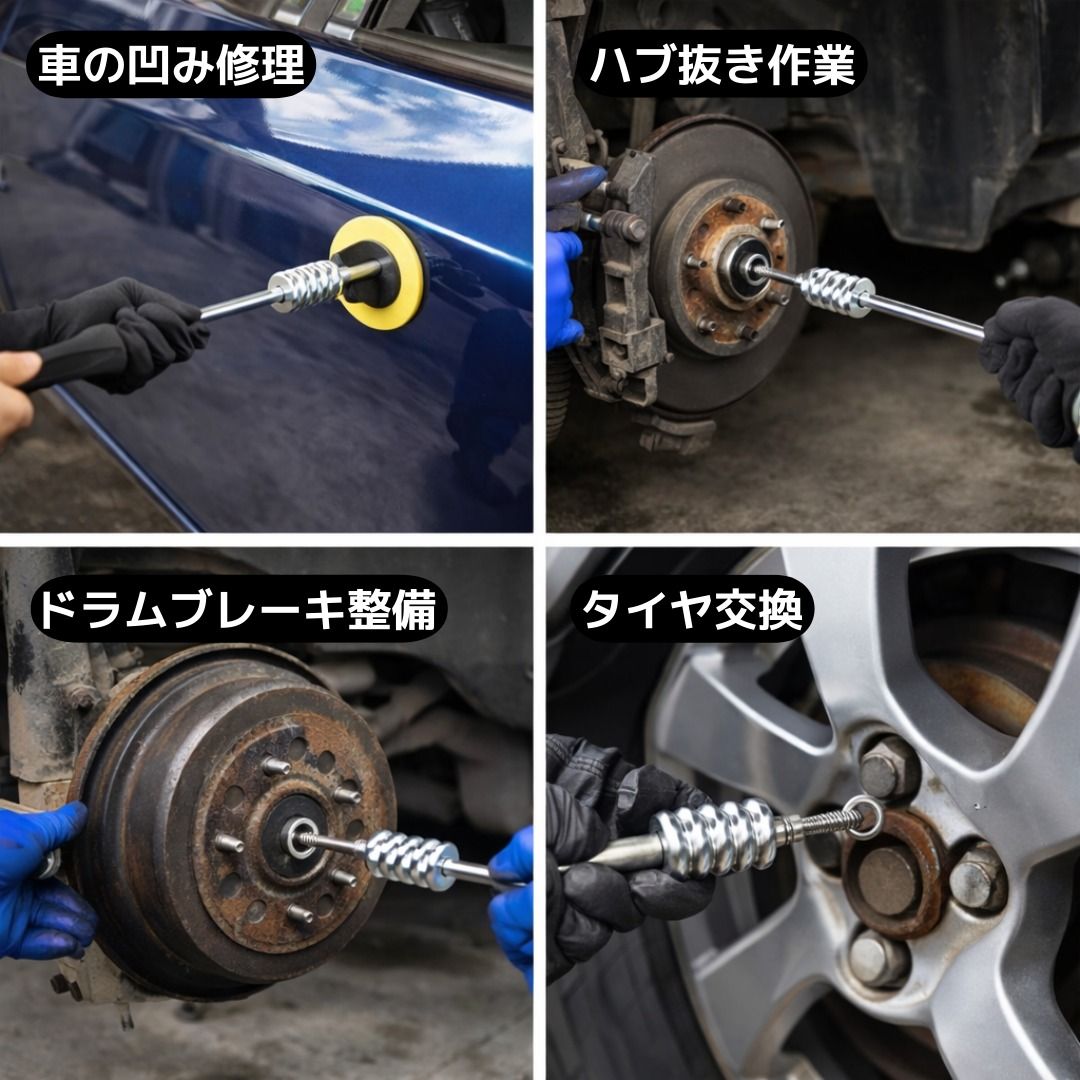 車の凹み修理

ハブ抜き作業

ドラムブレーキ整備

タイヤ交換