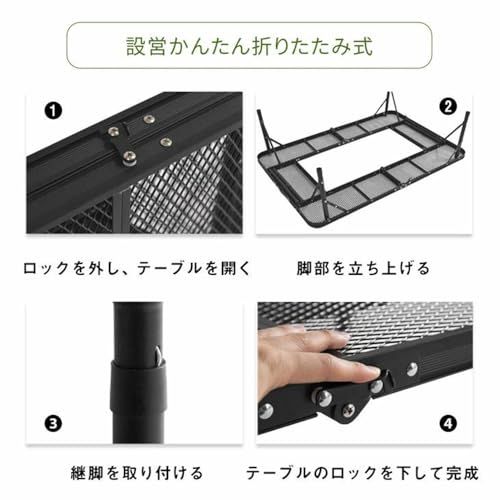 設営かんたん折りたたみ式

❶

❷

ロックを外し、テーブルを開く

脚部を立ち上げる

❸

❹

継脚を取り付ける

テーブルのロックを下して完成