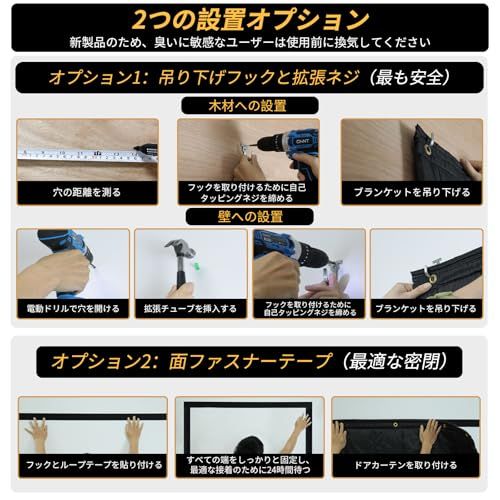 2つの設置オプション

新製品のため、臭いに敏感なユーザーは使用前に換気してください

オプション1: 吊り下げフックと拡張ネジ（最も安全）

木材への設置

穴の距離を測る

フックを取り付けるために自己タッピングネジを締める

ブランケットを吊り下げる

壁への設置

電動ドリルで穴を開ける

拡張チューブを挿入する

フックを取り付けるために自己タッピングネジを締める

ブランケットを吊り下げる

オプション2: 面ファスナーテープ（最適な密閉）

フックとループテープを貼り付ける

すべての端をしっかりと固定し、最適な接着のために24時間待つ

ドアカーテンを取り付ける