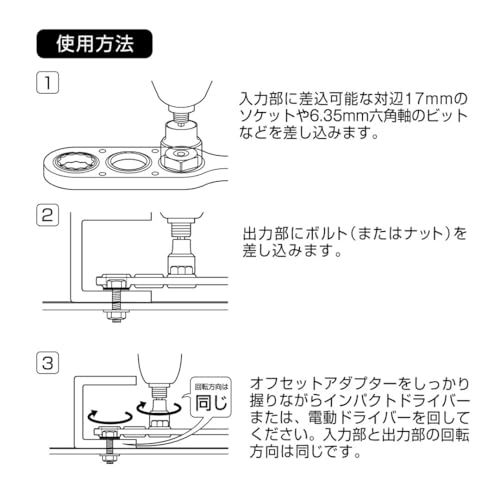 使用方法

1

入力部に差込可能な対辺17mmのソケットや6.35mm六角軸のビットなどを差し込みます。

2

出力部にボルト(またはナット)を差し込みます。

3

回転方向は

同じ

オフセットアダプターをしっかり握りながらインパクトドライバーまたは、電動ドライバーを回してください。入力部と出力部の回転方向は同じです。