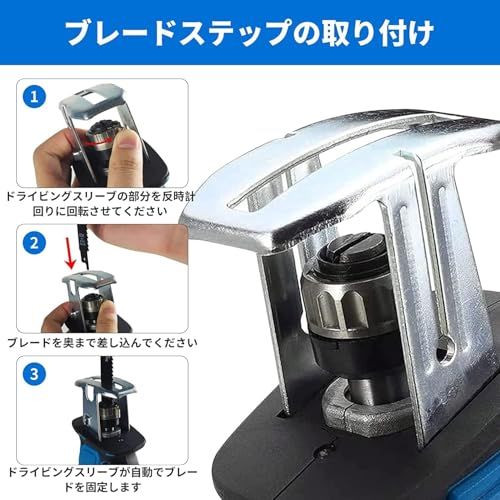 ブレードステップの取り付け

1

ドライビングスリーブの部分を反時計回りに回転させてください

2

ブレードを奥まで差し込んでください

3

ドライビングスリーブが自動でブレードを固定します