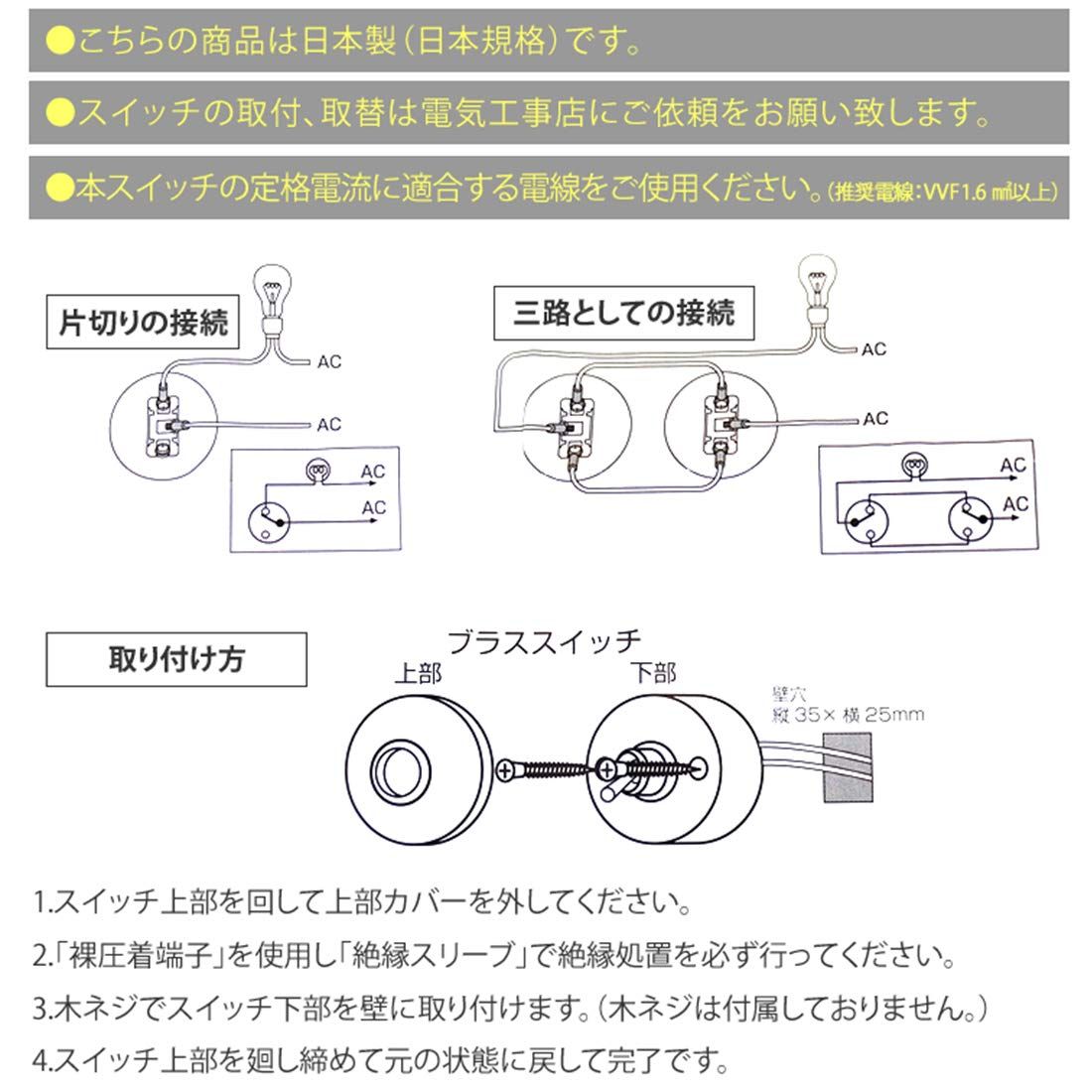 ●こちらの商品は日本製（日本規格）です。

●スイッチの取付、取替は電気工事店にご依頼をお願い致します。

●本スイッチの定格電流に適合する電線をご使用ください。(推奨電線：VVF1.6 ㎟以上)

片切りの接続

AC

AC

AC

AC

三路としての接続

AC

AC

AC

AC

取り付け方

ブラススイッチ

上部

下部

壁穴
縦 35× 横 25mm

1.スイッチ上部を回して上部カバーを外してください。

2.「裸圧着端子」を使用し「絶縁スリーブ」で絶縁処置を必ず行ってください。

3.木ネジでスイッチ下部を壁に取り付けます。（木ネジは付属しておりません。）

4.スイッチ上部を廻し締めて元の状態に戻して完了です。