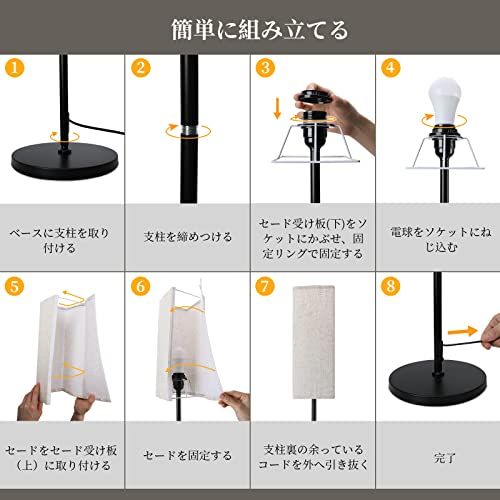 簡単に組み立てる

1
ベースに支柱を取り付ける

2
支柱を締めつける

3
セード受け板(下)をソケットにかぶせ、固定リングで固定する

4
電球をソケットにねじ込む

5
セードをセード受け板（上）に取り付ける

6
セードを固定する

7
支柱裏の余っているコードを外へ引き抜く

8
完了