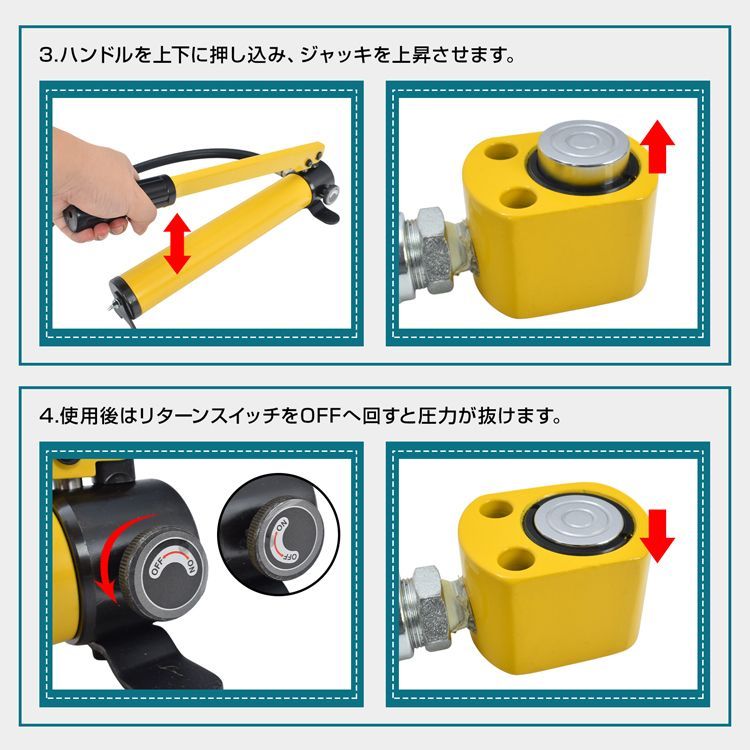 3.ハンドルを上下に押し込み、ジャッキを上昇させます。

4.使用後はリターンスイッチをOFFへ回すと圧力が抜けます。

OFF ON

ON OFF