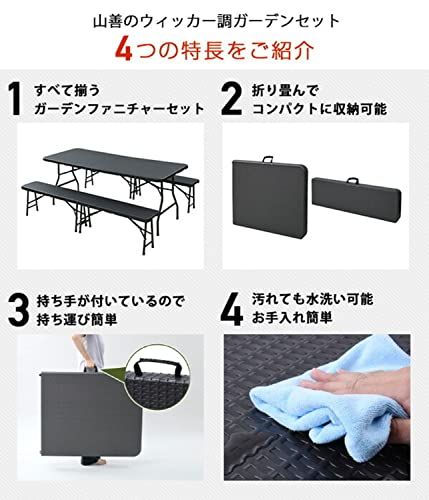 山善のウィッカー調ガーデンセット
4つの特長をご紹介

1 すべて揃う
ガーデンファニチャーセット

2 折り畳んで
コンパクトに収納可能

3 持ち手が付いているので
持ち運び簡単

4 汚れても水洗い可能
お手入れ簡単