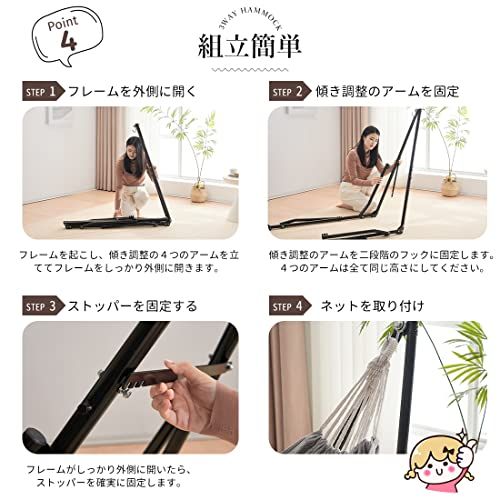 Point 4

3WAY HAMMOCK
組立簡単

STEP 1 フレームを外側に開く

フレームを起こし、傾き調整の４つのアームを立ててフレームをしっかり外側に開きます。

STEP 2 傾き調整のアームを固定

傾き調整のアームを二段階のフックに固定します。４つのアームは全て同じ高さにしてください。

STEP 3 ストッパーを固定する

フレームがしっかり外側に開いたら、ストッパーを確実に固定します。

STEP 4 ネットを取り付け