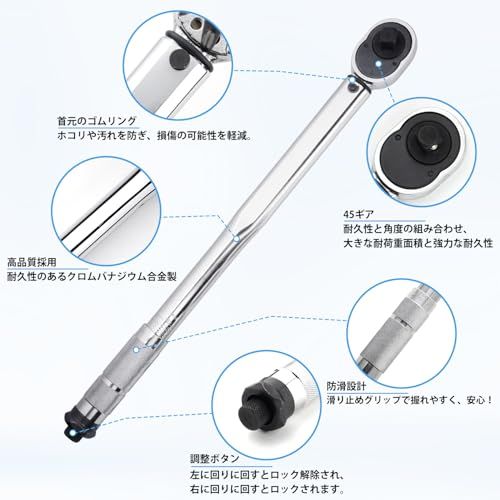 首元のゴムリング
ホコリや汚れを防ぎ、損傷の可能性を軽減。

45ギア
耐久性と角度の組み合わせ、
大きな耐荷重面積と強力な耐久性

高品質採用
耐久性のあるクロムバナジウム合金製

防滑設計
滑り止めグリップで握れやすく、安心！

調整ボタン
左に回りに回すとロック解除され、
右に回りに回すとロックされます。