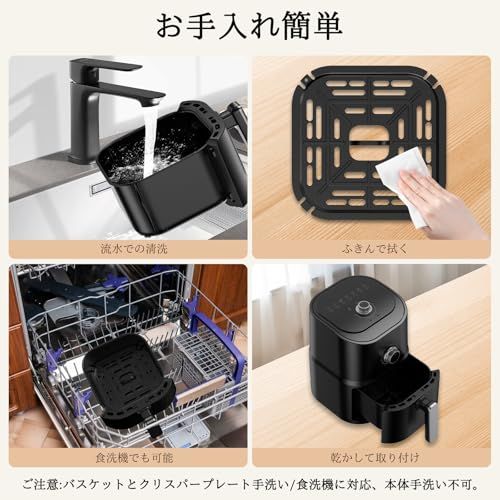 お手入れ簡単

流水での清洗

ふきんで拭く

食洗機でも可能

乾かして取り付け

ご注意:バスケットとクリスパープレート手洗い/食洗機に対応、本体手洗い不可。