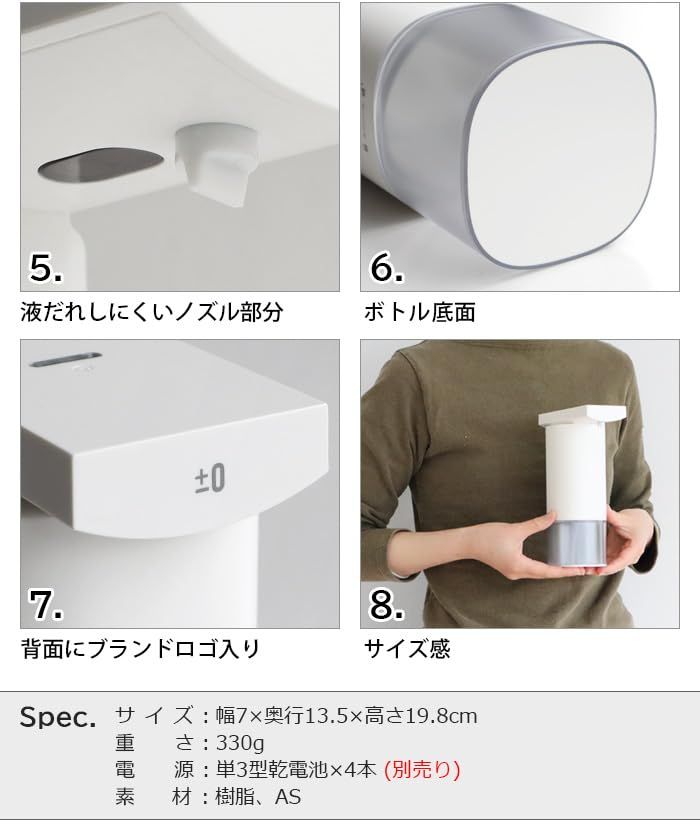 5.

液だれしにくいノズル部分

6.

ボトル底面

±0

7.

背面にブランドロゴ入り

8.

サイズ感

Spec. サイズ：幅7×奥行13.5×高さ19.8cm
重　さ：330g
電　源：単3型乾電池×4本 (別売り)
素　材：樹脂、AS