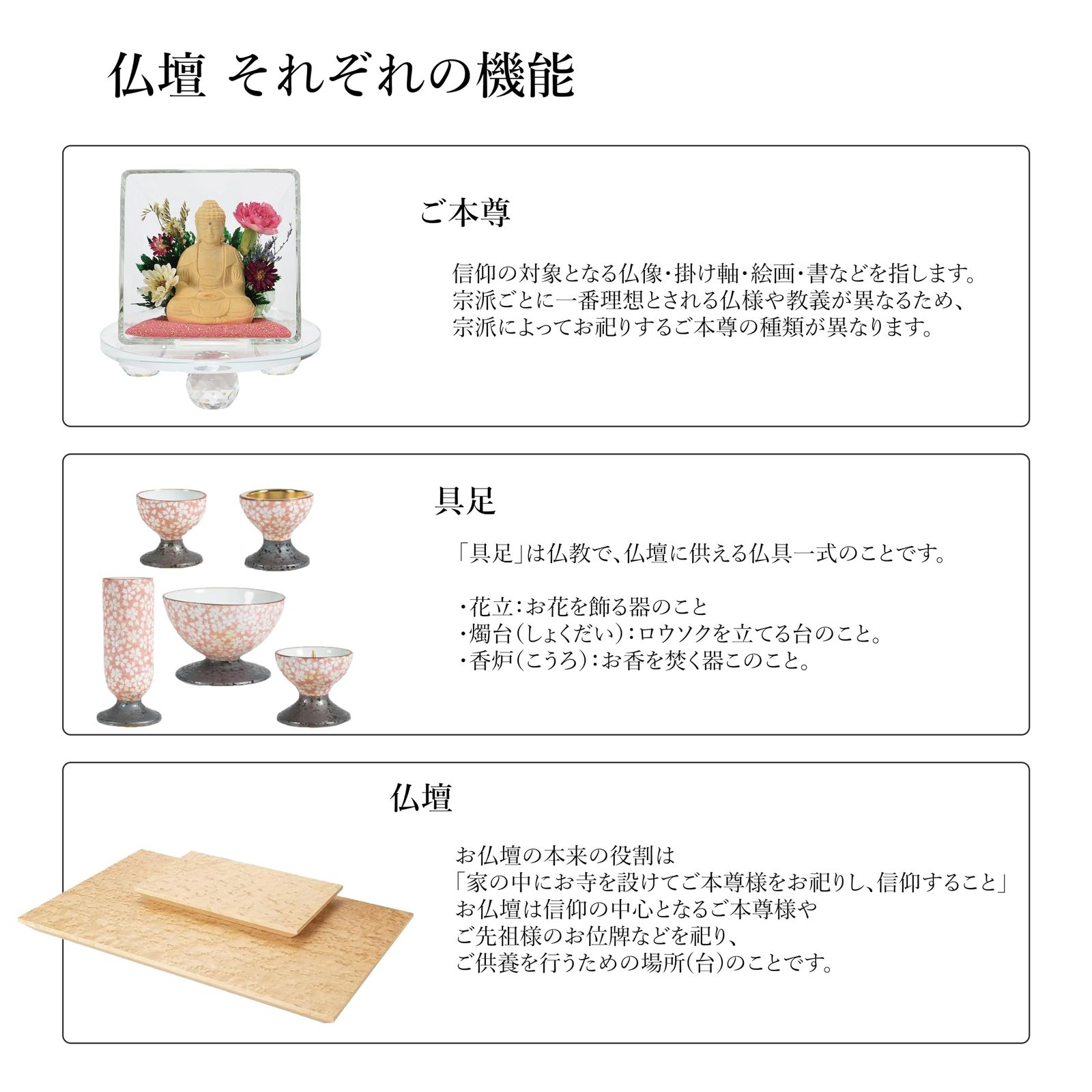 仏壇 それぞれの機能

ご本尊

信仰の対象となる仏像・掛け軸・絵画・書などを指します。
宗派ごとに一番理想とされる仏様や教義が異なるため、
宗派によってお祀りするご本尊の種類が異なります。

具足

「具足」は仏教で、仏壇に供える仏具一式のことです。

・花立：お花を飾る器のこと
・燭台（しょくだい）：ロウソクを立てる台のこと。
・香炉（こうろ）：お香を焚く器このこと。

仏壇

お仏壇の本来の役割は
「家の中にお寺を設けてご本尊様をお祀りし、信仰すること」
お仏壇は信仰の中心となるご本尊様や
ご先祖様のお位牌などを祀り、
ご供養を行うための場所（台）のことです。