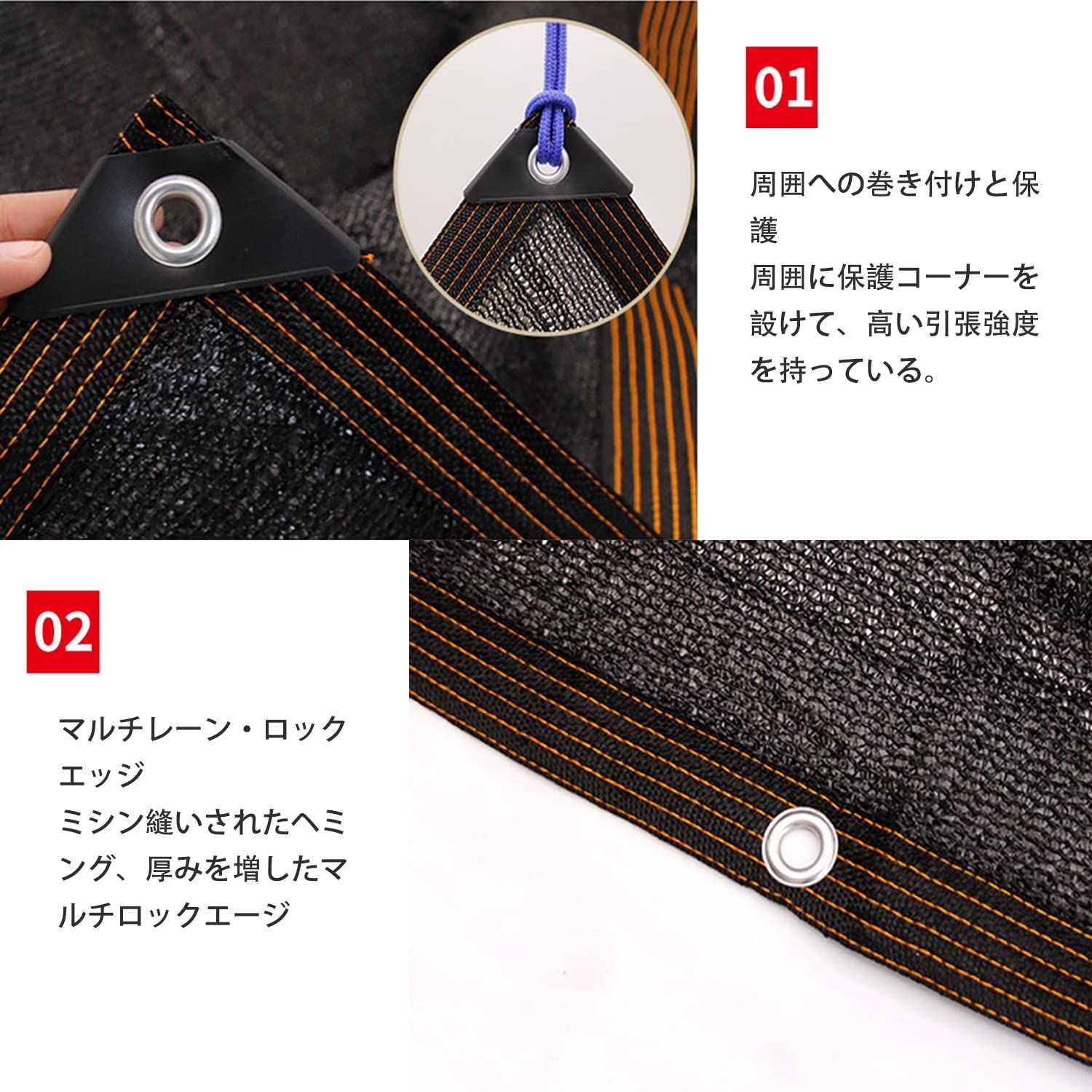 01

周囲への巻き付けと保護
周囲に保護コーナーを設けて、高い引張強度を持っている。

02

マルチレーン・ロックエッジ
ミシン縫いされたヘミング、厚みを増したマルチロックエージ