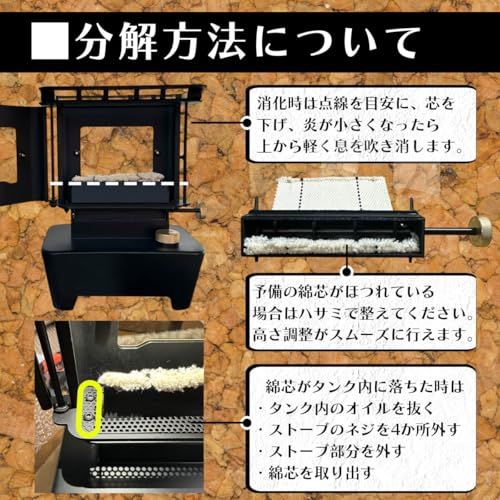 ■分解方法について

消化時は点線を目安に、芯を下げ、炎が小さくなったら上から軽く息を吹き消します。

予備の綿芯がほつれている場合はハサミで整えてください。高さ調整がスムーズに行えます。

綿芯がタンク内に落ちた時は
・タンク内のオイルを抜く
・ストーブのネジを4か所外す
・ストーブ部分を外す
・綿芯を取り出す