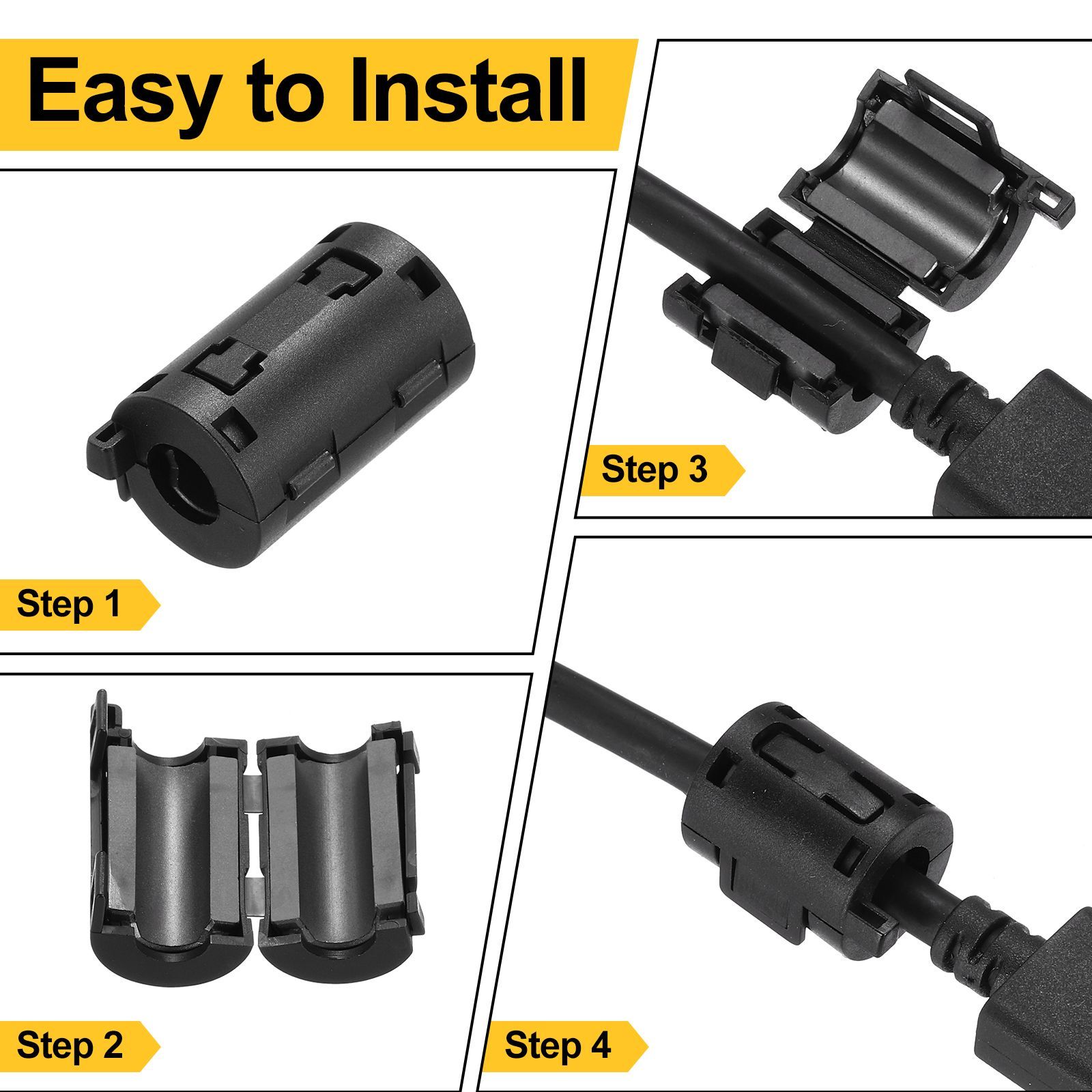 Easy to Install

Step 1

Step 2

Step 3

Step 4