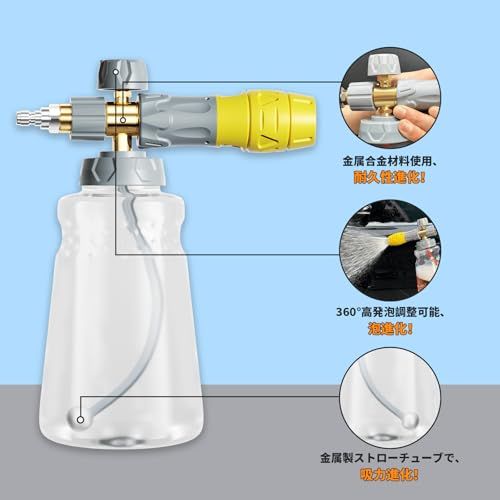 金属合金材料使用、
耐久性進化!

360°高発泡調整可能、
泡進化!

金属製ストローチューブで、
吸力進化!