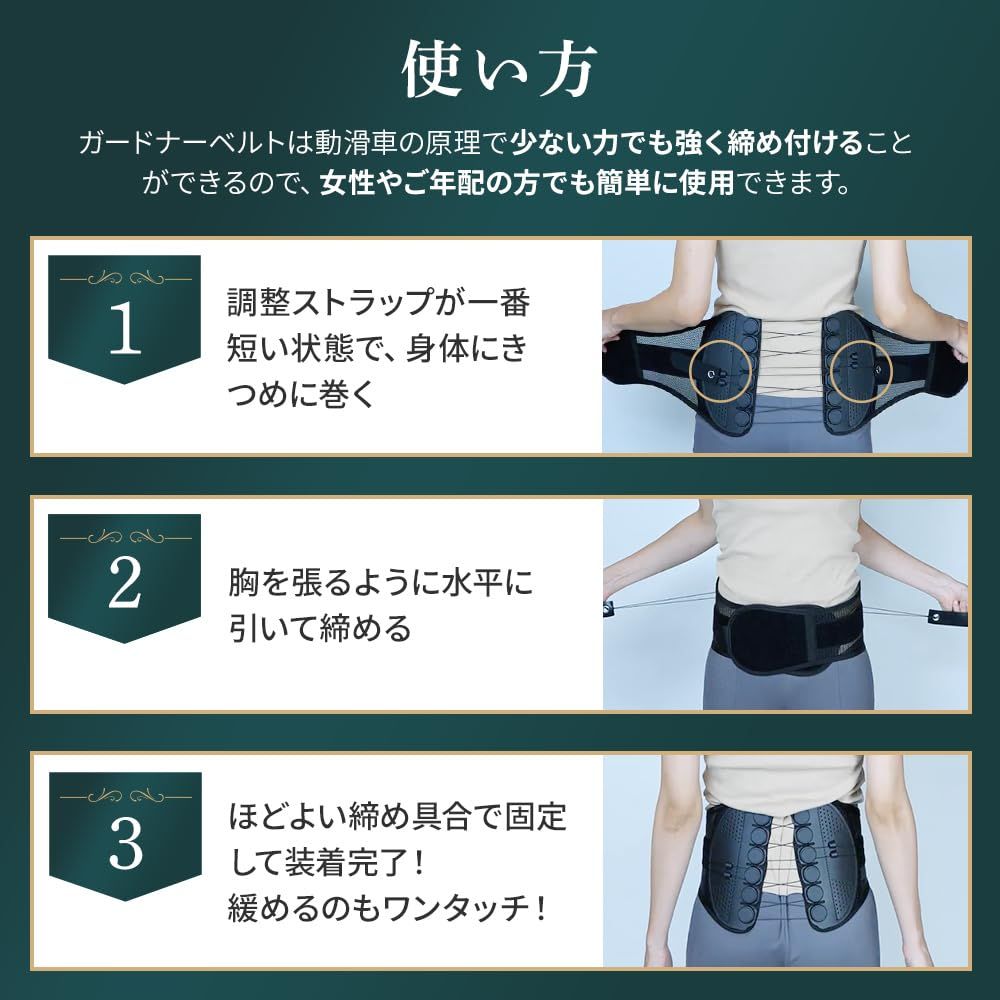 使い方

ガードナーベルトは動滑車の原理で少ない力でも強く締め付けることができるので、女性やご年配の方でも簡単に使用できます。

1

調整ストラップが一番短い状態で、身体にきつめに巻く

2

胸を張るように水平に引いて締める

3

ほどよい締め具合で固定して装着完了！
緩めるのもワンタッチ！