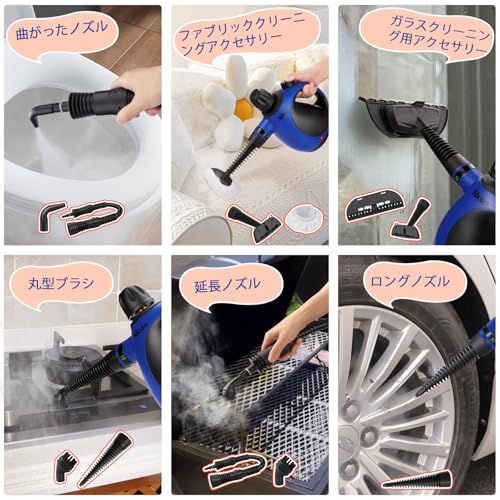 曲がったノズル

ファブリッククリーニングアクセサリー

ガラスクリーニング用アクセサリー

丸型ブラシ

延長ノズル

ロングノズル