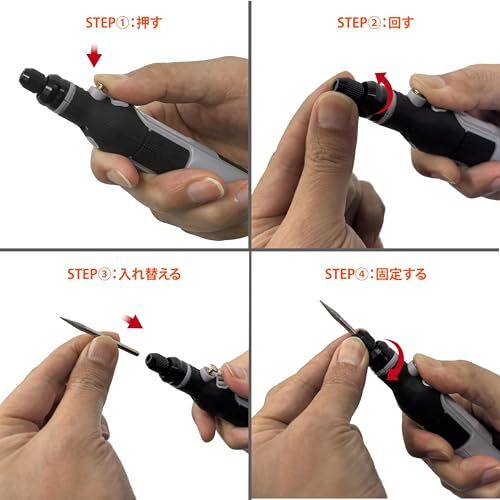 STEP①：押す

STEP②：回す

STEP③：入れ替える

STEP④：固定する