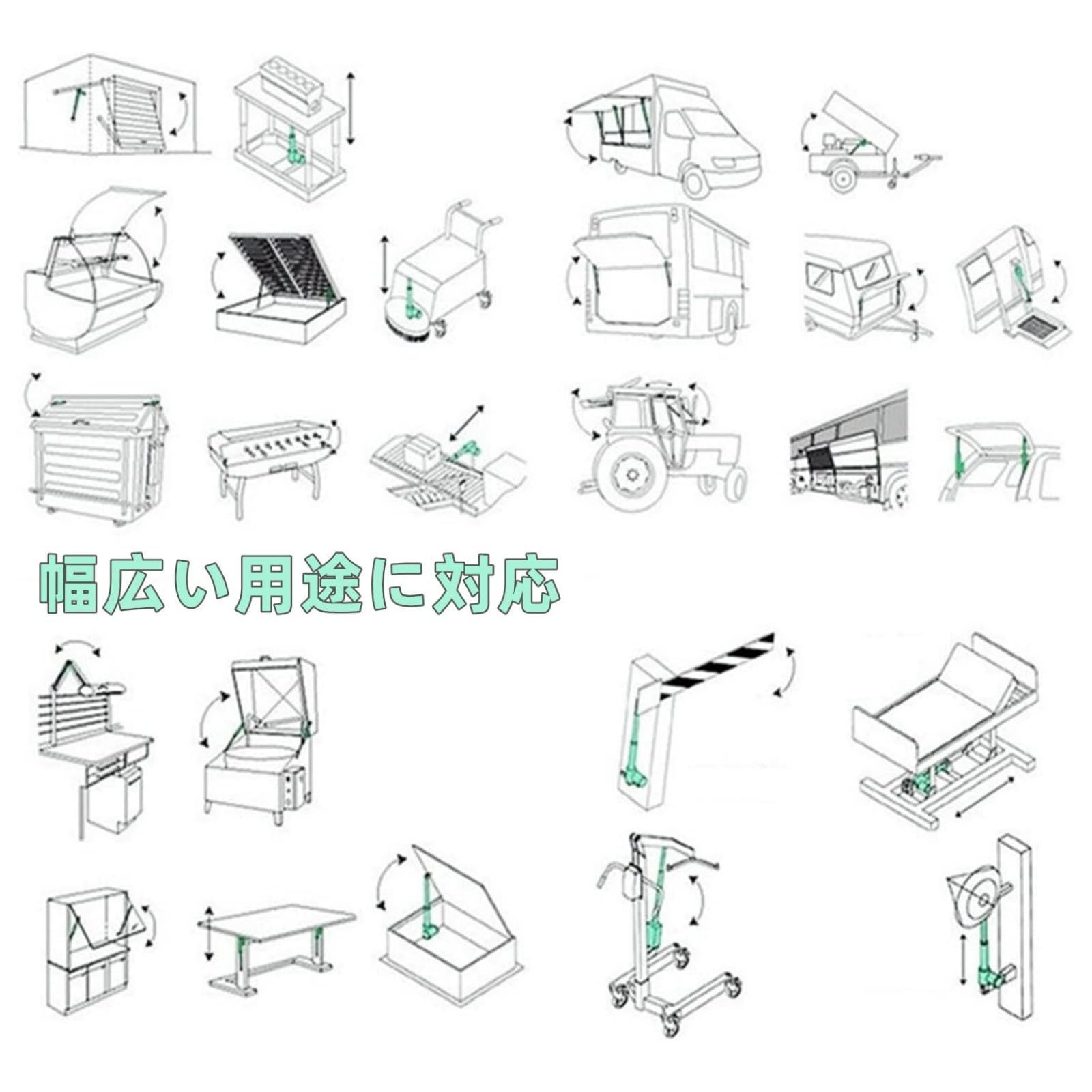 幅広い用途に対応